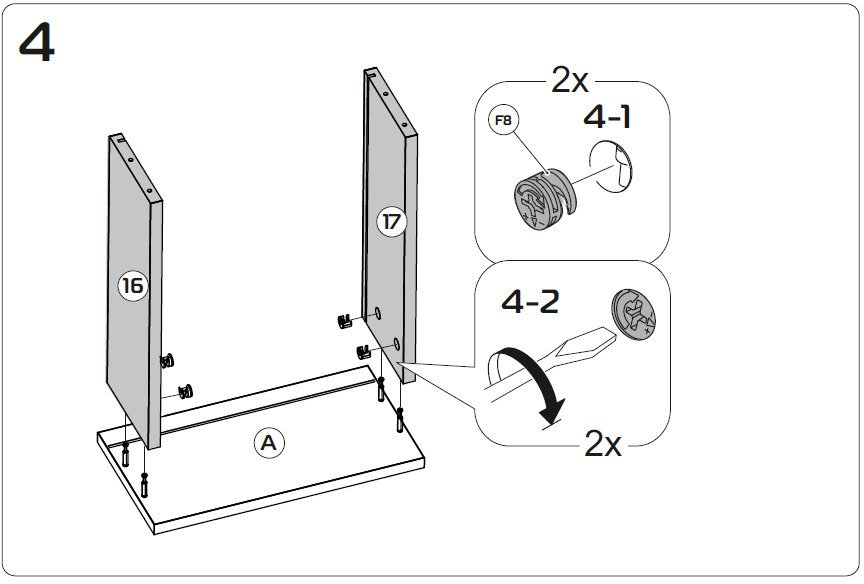 4

16

17

A

2x

F8

4-1

4-2

2x