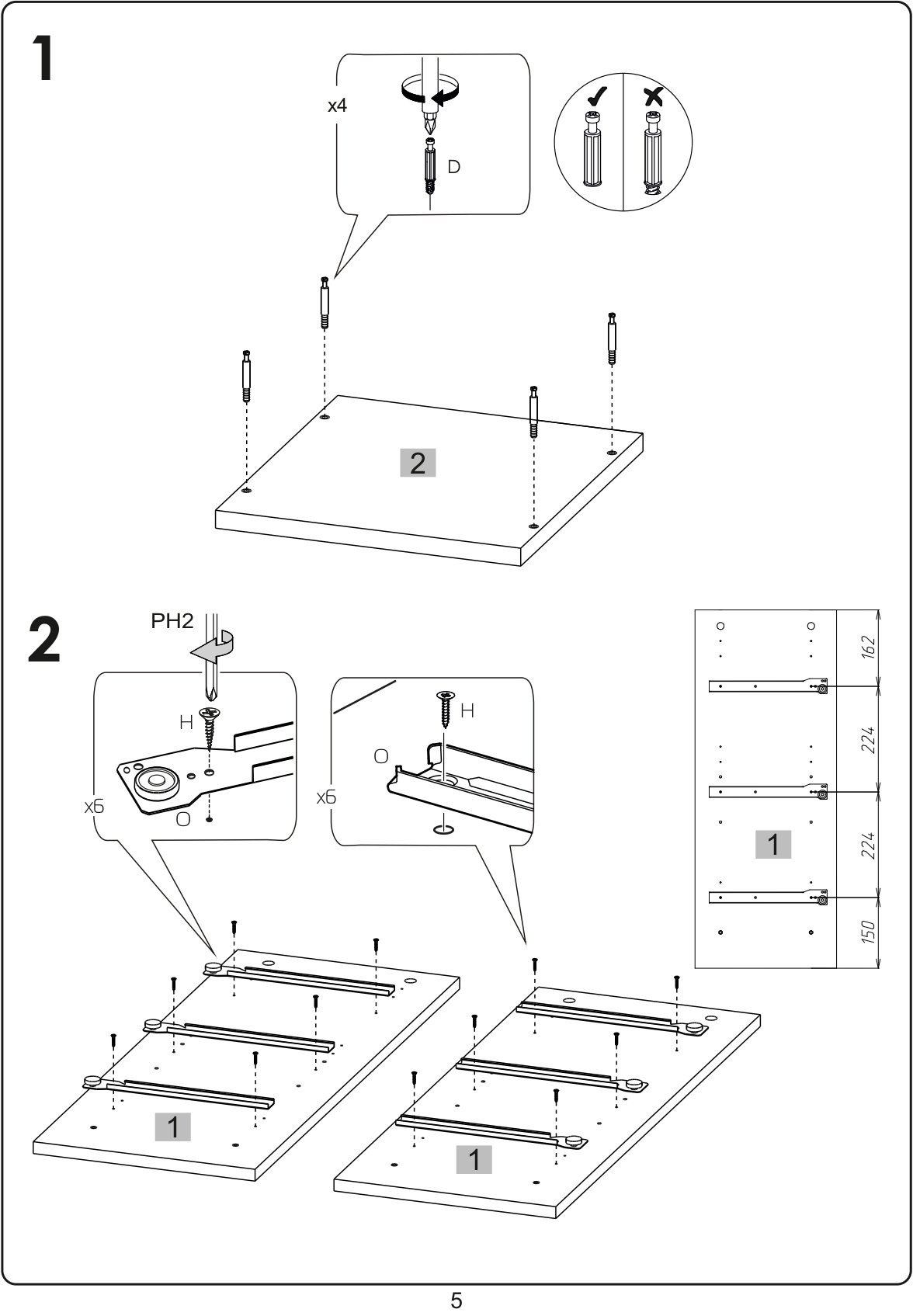 1

x4

D

2

2

PH2

H

x6

O

H

O

x6

162

224

224

150

1

1

1

5