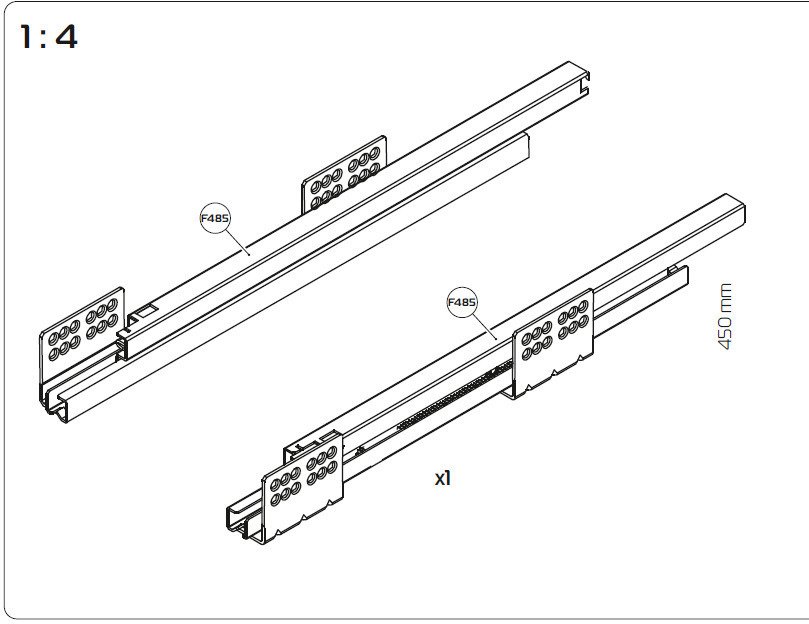 1:4

F485

F485

450 mm

x1