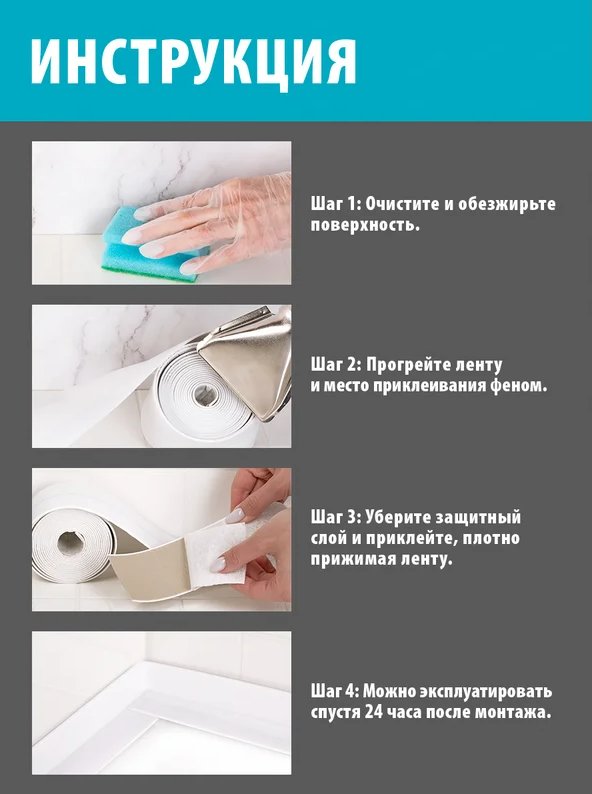 ИНСТРУКЦИЯ

Шаг 1: Очистите и обезжирьте поверхность.

Шаг 2: Прогрейте ленту и место приклеивания феном.

Шаг 3: Уберите защитный слой и приклейте, плотно прижимая ленту.

Шаг 4: Можно эксплуатировать спустя 24 часа после монтажа.