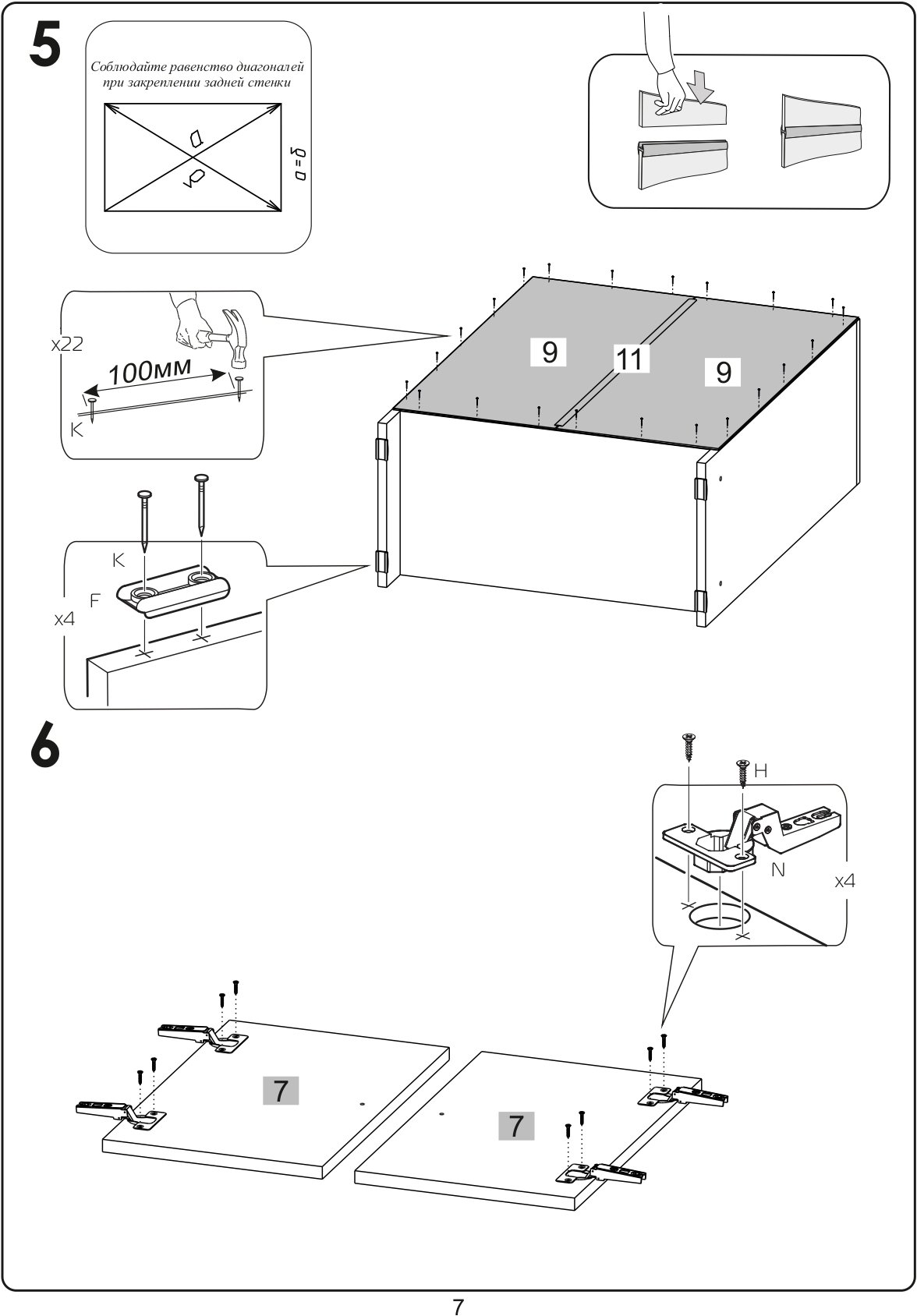 5

Соблюдайте равенство диагоналей при закреплении задней стенки

а

б

а=б

x22

100мм

K

9

11

9

K

F

x4

6

H

N

x4

7

7

7