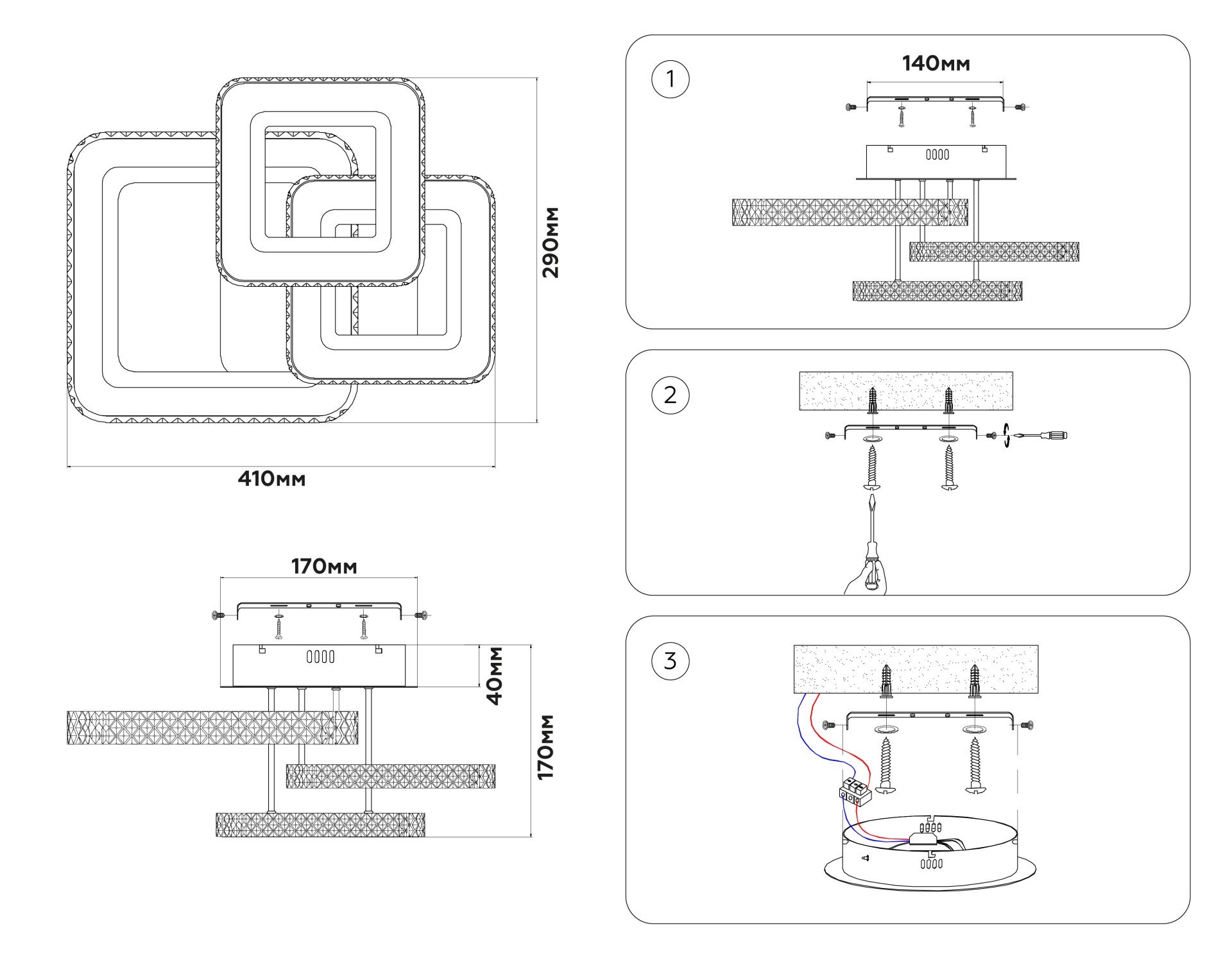 290мм

410мм

170мм

40мм

170мм

1

140мм

2

3