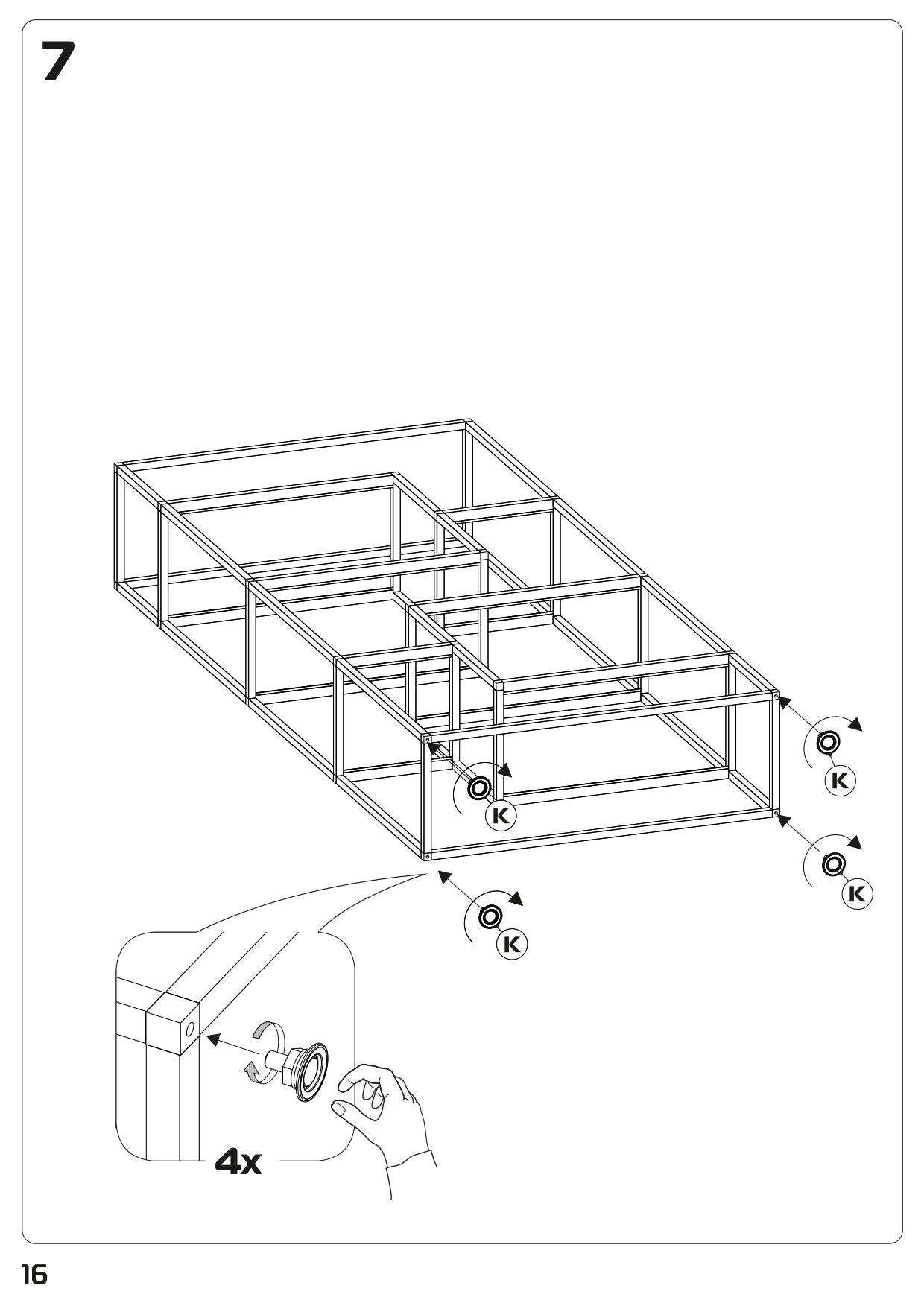 7

K

K

K

K

4x

16