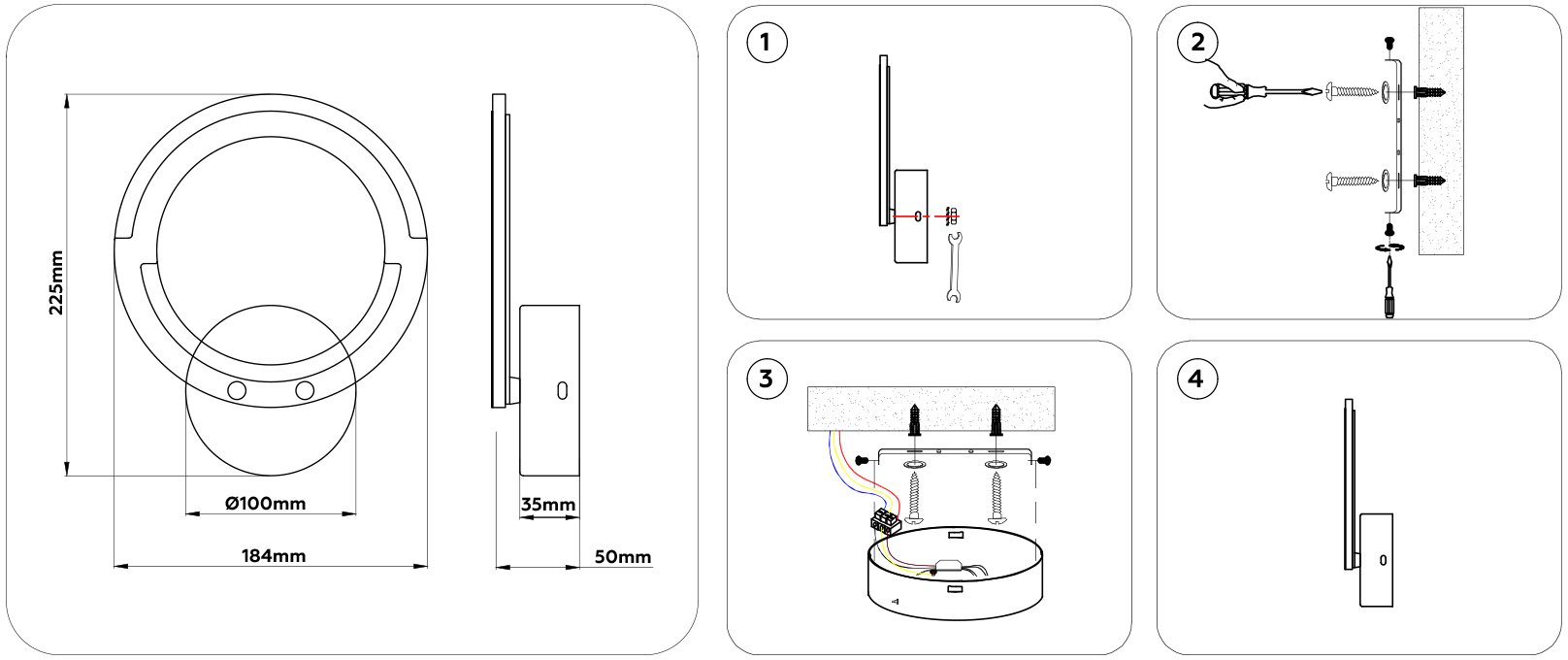 225mm

Ø100mm

184mm

35mm

50mm

1

2

3

4