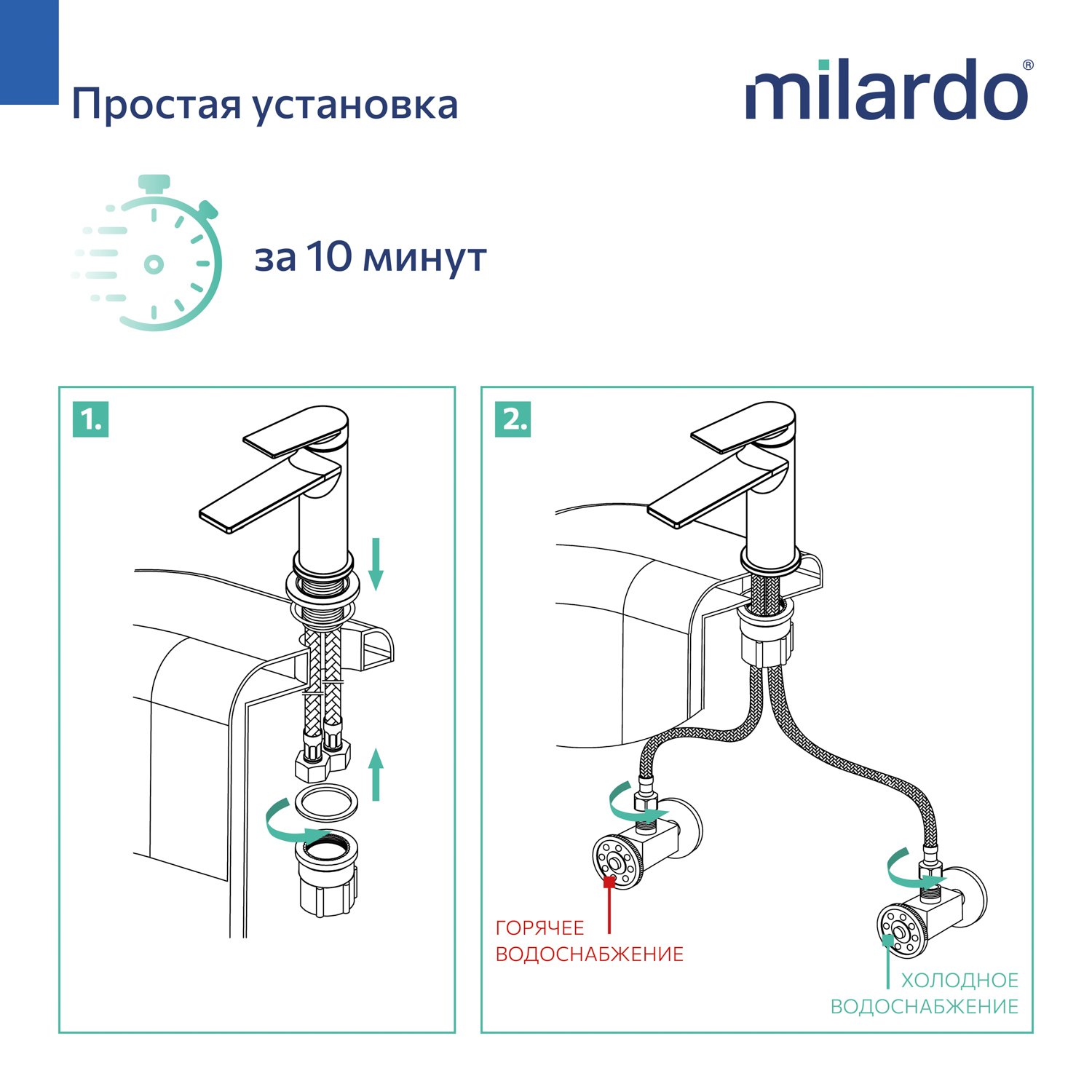 Простая установка

milardo®

за 10 минут

1.

2.

ГОРЯЧЕЕ ВОДОСНАБЖЕНИЕ

ХОЛОДНОЕ ВОДОСНАБЖЕНИЕ