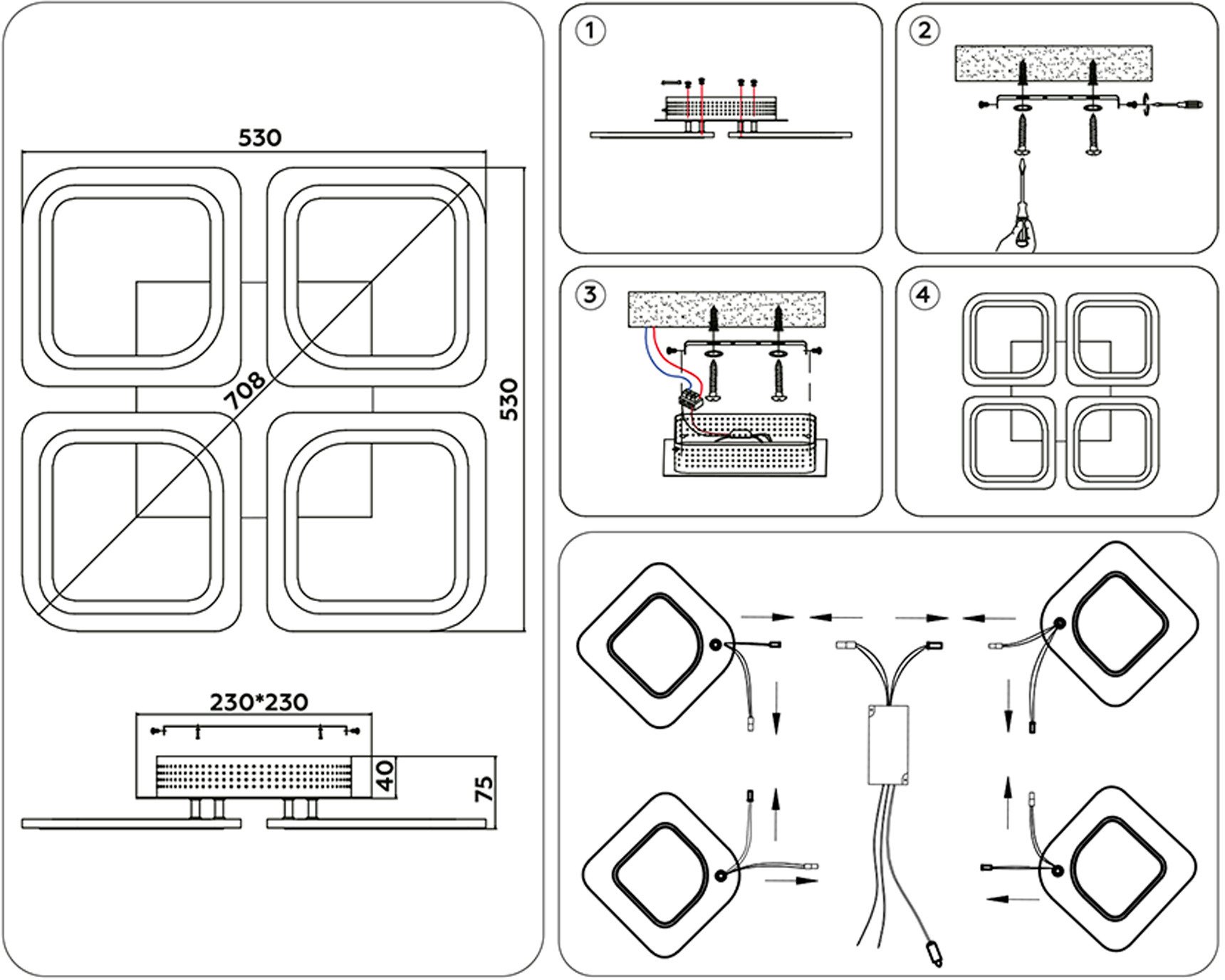 530

708

530

230*230

40

75

1

2

3

4