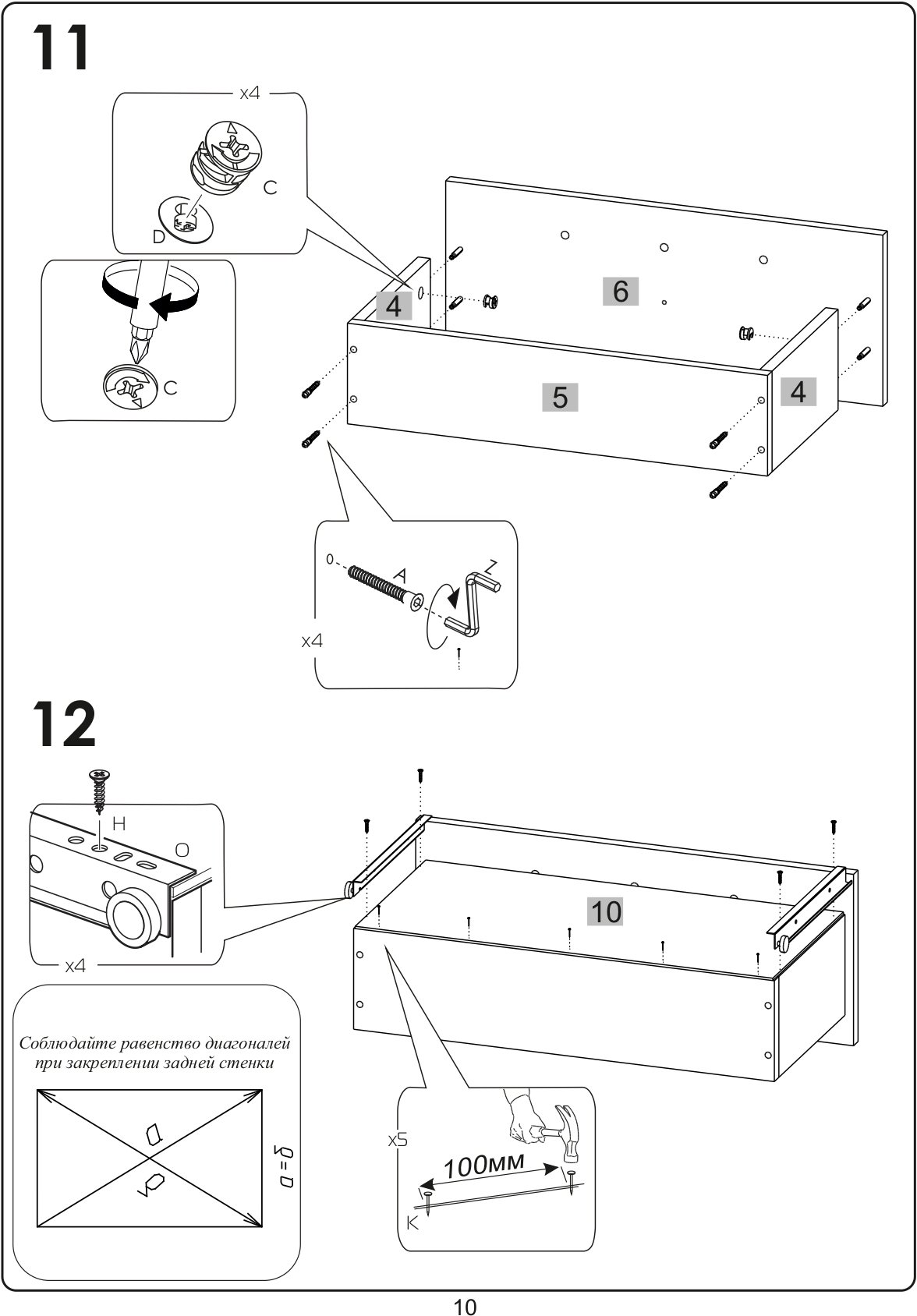 11

x4

C

D

C

4

6

5

4

A

Z

x4

12

H

O

x4

10

Соблюдайте равенство диагоналей при закреплении задней стенки

а

б

а=б

x5

100мм

K

10