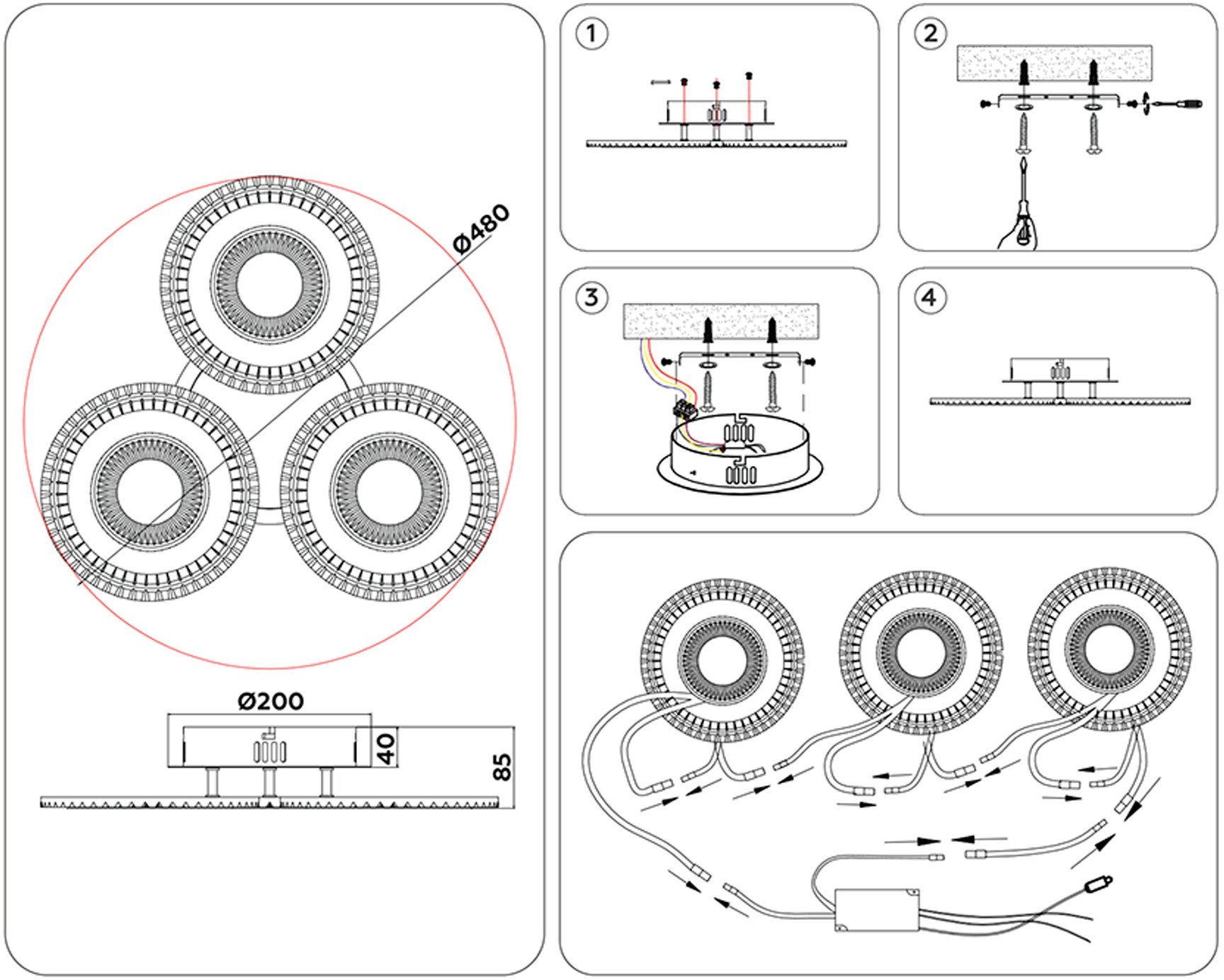 Ø480

Ø200

40

85

1

2

3

4