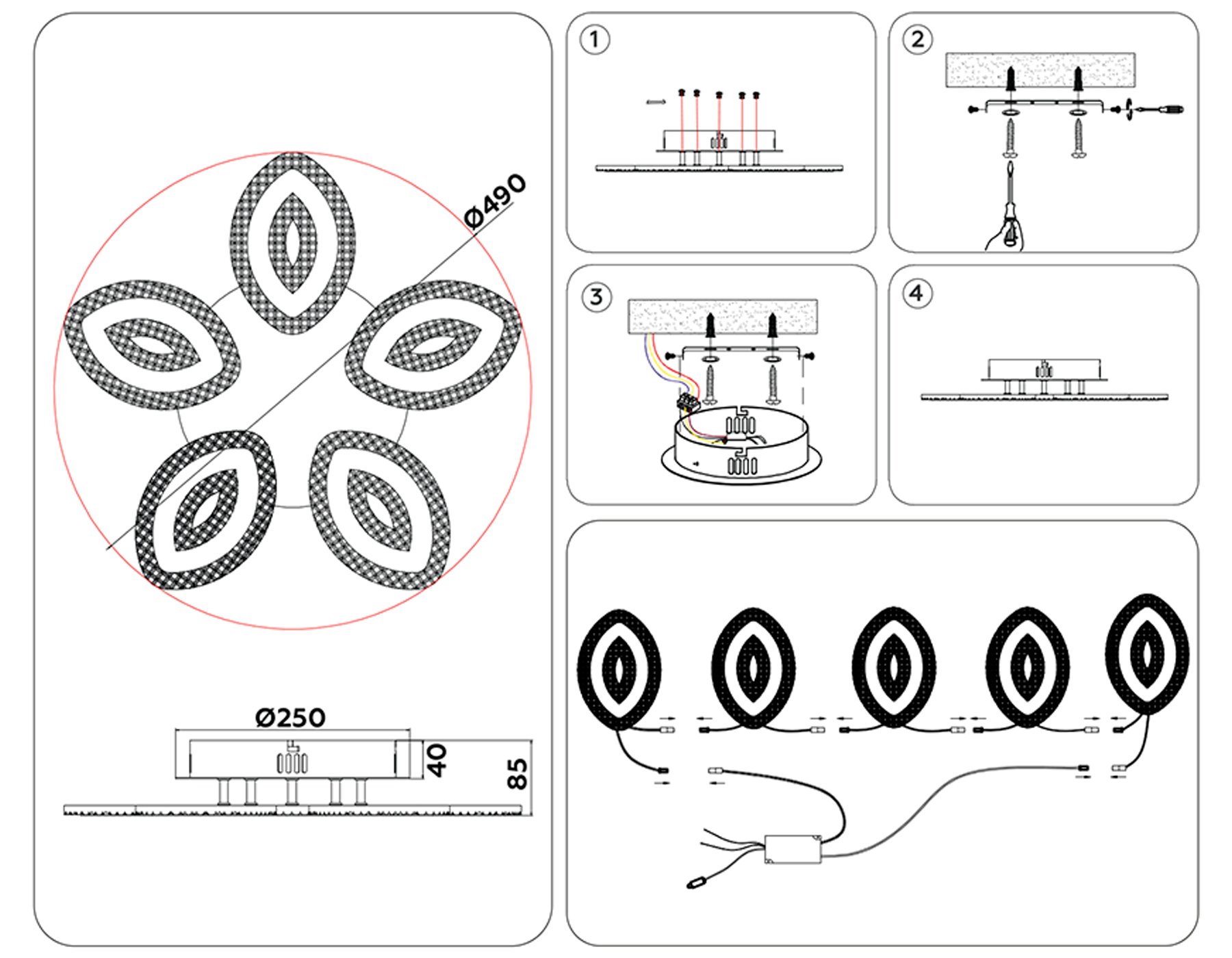 Ø490

Ø250

40

85

1

2

3

4