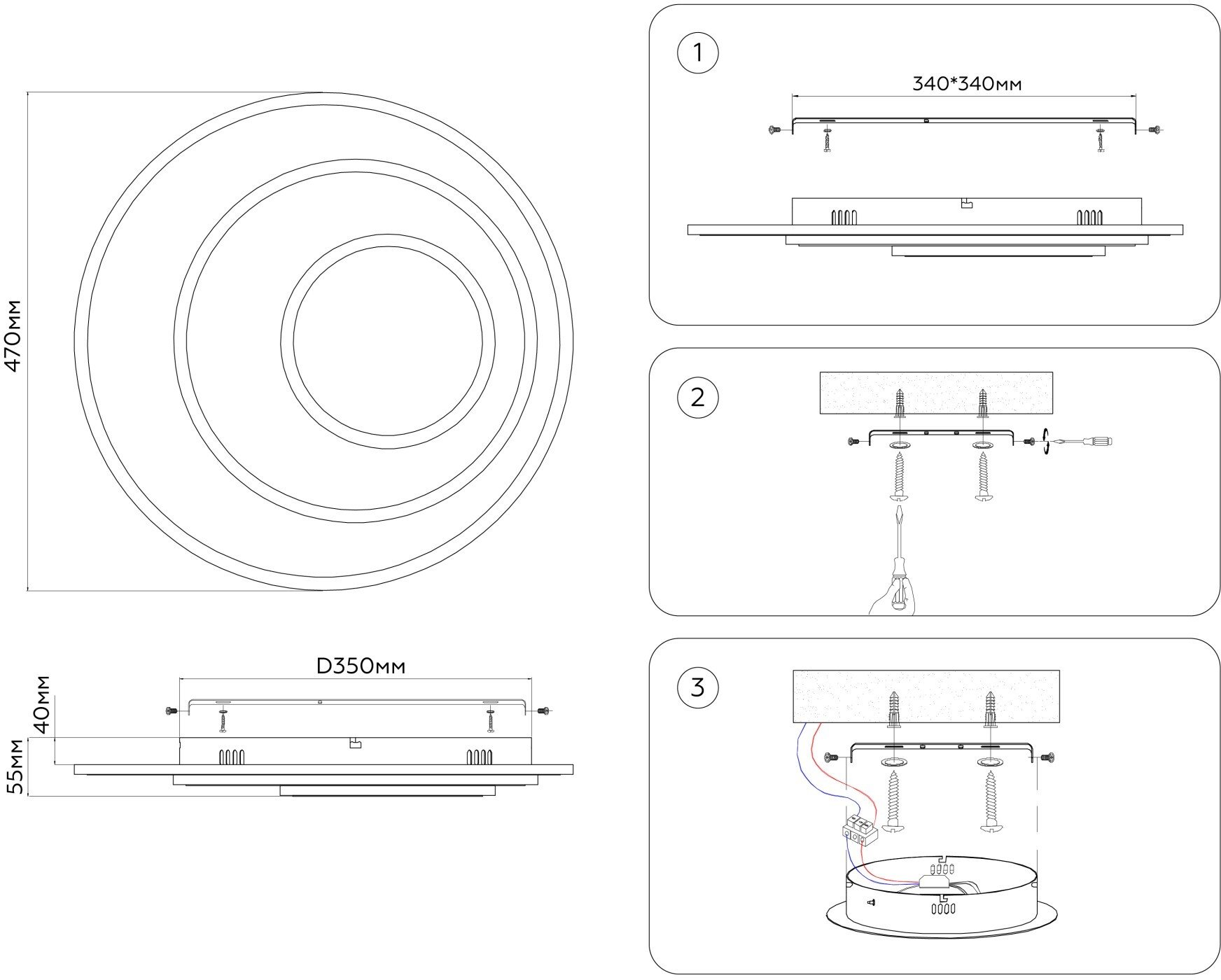 470мм

D350мм

40мм

55мм

1

340*340мм

2

3