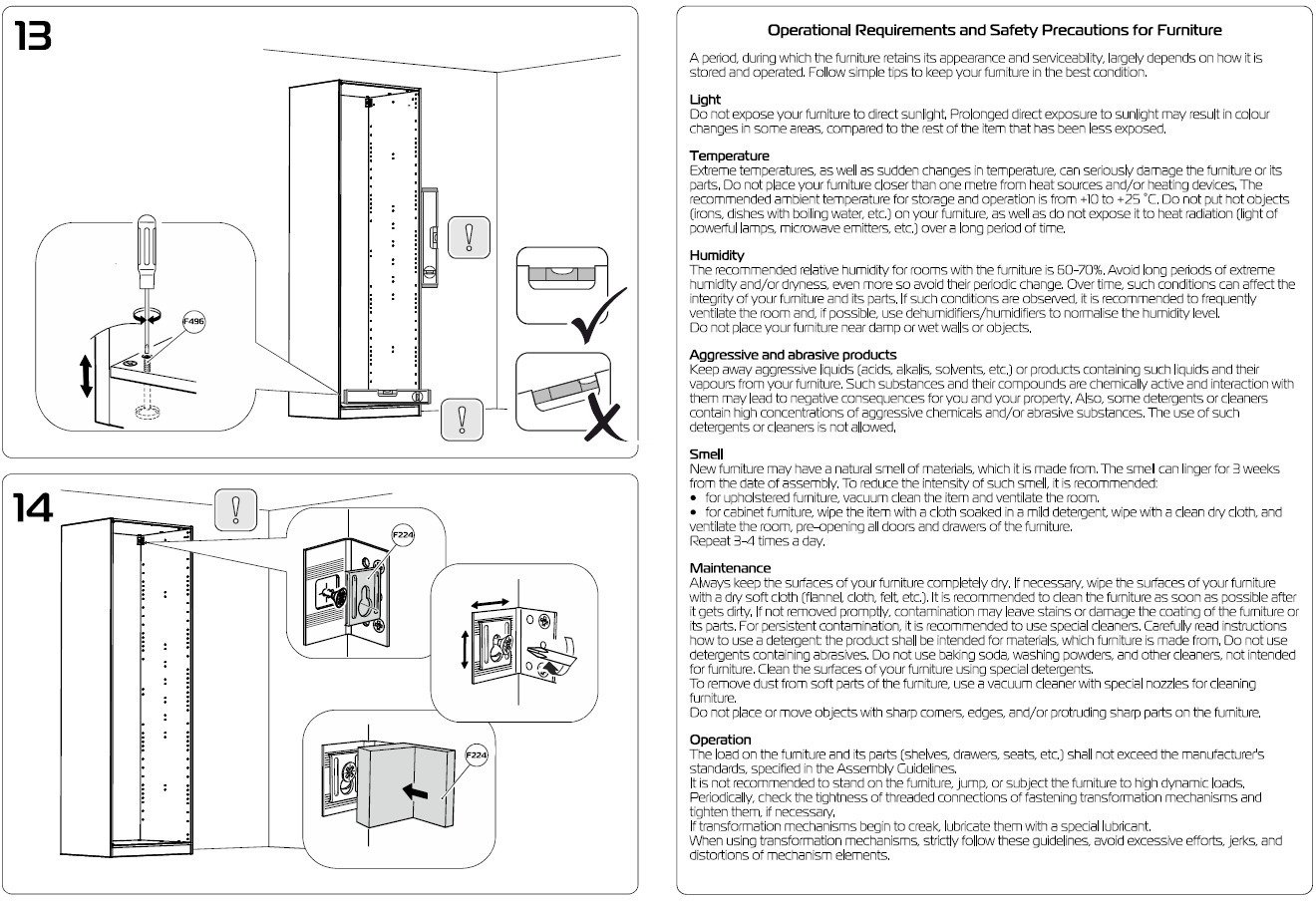 13

F496

14

F224

F224

Operational Requirements and Safety Precautions for Furniture

A period, during which the furniture retains its appearance and serviceability, largely depends on how it is stored and operated. Follow simple tips to keep your furniture in the best condition.

Light
Do not expose your furniture to direct sunlight. Prolonged direct exposure to sunlight may result in colour changes in some areas, compared to the rest of the item that has been less exposed.

Temperature
Extreme temperatures, as well as sudden changes in temperature, can seriously damage the furniture or its parts. Do not place your furniture closer than one metre from heat sources and/or heating devices. The recommended ambient temperature for storage and operation is from +10 to +25 °C. Do not put hot objects (irons, dishes with boiling water, etc.) on your furniture, as well as do not expose it to heat radiation (light of powerful lamps, microwave emitters, etc.) over a long period of time.

Humidity
The recommended relative humidity for rooms with the furniture is 60-70%. Avoid long periods of extreme humidity and/or dryness, even more so avoid their periodic change. Over time, such conditions can affect the integrity of your furniture and its parts. If such conditions are observed, it is recommended to frequently ventilate the room and, if possible, use dehumidifiers/humidifiers to normalise the humidity level.
Do not place your furniture near damp or wet walls or objects.

Aggressive and abrasive products
Keep away aggressive liquids (acids, alkalis, solvents, etc.) or products containing such liquids and their vapours from your furniture. Such substances and their compounds are chemically active and interaction with them may lead to negative consequences for you and your property. Also, some detergents or cleaners contain high concentrations of aggressive chemicals and/or abrasive substances. The use of such detergents or cleaners is not allowed.

Smell
New furniture may have a natural smell of materials, which it is made from. The smell can linger for 3 weeks from the date of assembly. To reduce the intensity of such smell, it is recommended:
• for upholstered furniture, vacuum clean the item and ventilate the room.
• for cabinet furniture, wipe the item with a cloth soaked in a mild detergent, wipe with a clean dry cloth, and ventilate the room, pre-opening all doors and drawers of the furniture.
Repeat 3-4 times a day.

Maintenance
Always keep the surfaces of your furniture completely dry. If necessary, wipe the surfaces of your furniture with a dry soft cloth (flannel, cloth, felt, etc.). It is recommended to clean the furniture as soon as possible after it gets dirty. If not removed promptly, contamination may leave stains or damage the coating of the furniture or its parts. For persistent contamination, it is recommended to use special cleaners. Carefully read instructions how to use a detergent: the product shall be intended for materials, which furniture is made from. Do not use detergents containing abrasives. Do not use baking soda, washing powders, and other cleaners, not intended for furniture. Clean the surfaces of your furniture using special detergents.
To remove dust from soft parts of the furniture, use a vacuum cleaner with special nozzles for cleaning furniture.
Do not place or move objects with sharp corners, edges, and/or protruding sharp parts on the furniture.

Operation
The load on the furniture and its parts (shelves, drawers, seats, etc.) shall not exceed the manufacturer's standards, specified in the Assembly Guidelines.
It is not recommended to stand on the furniture, jump, or subject the furniture to high dynamic loads.
Periodically, check the tightness of threaded connections of fastening transformation mechanisms and tighten them, if necessary.
If transformation mechanisms begin to creak, lubricate them with a special lubricant.
When using transformation mechanisms, strictly follow these guidelines, avoid excessive efforts, jerks, and distortions of mechanism elements.