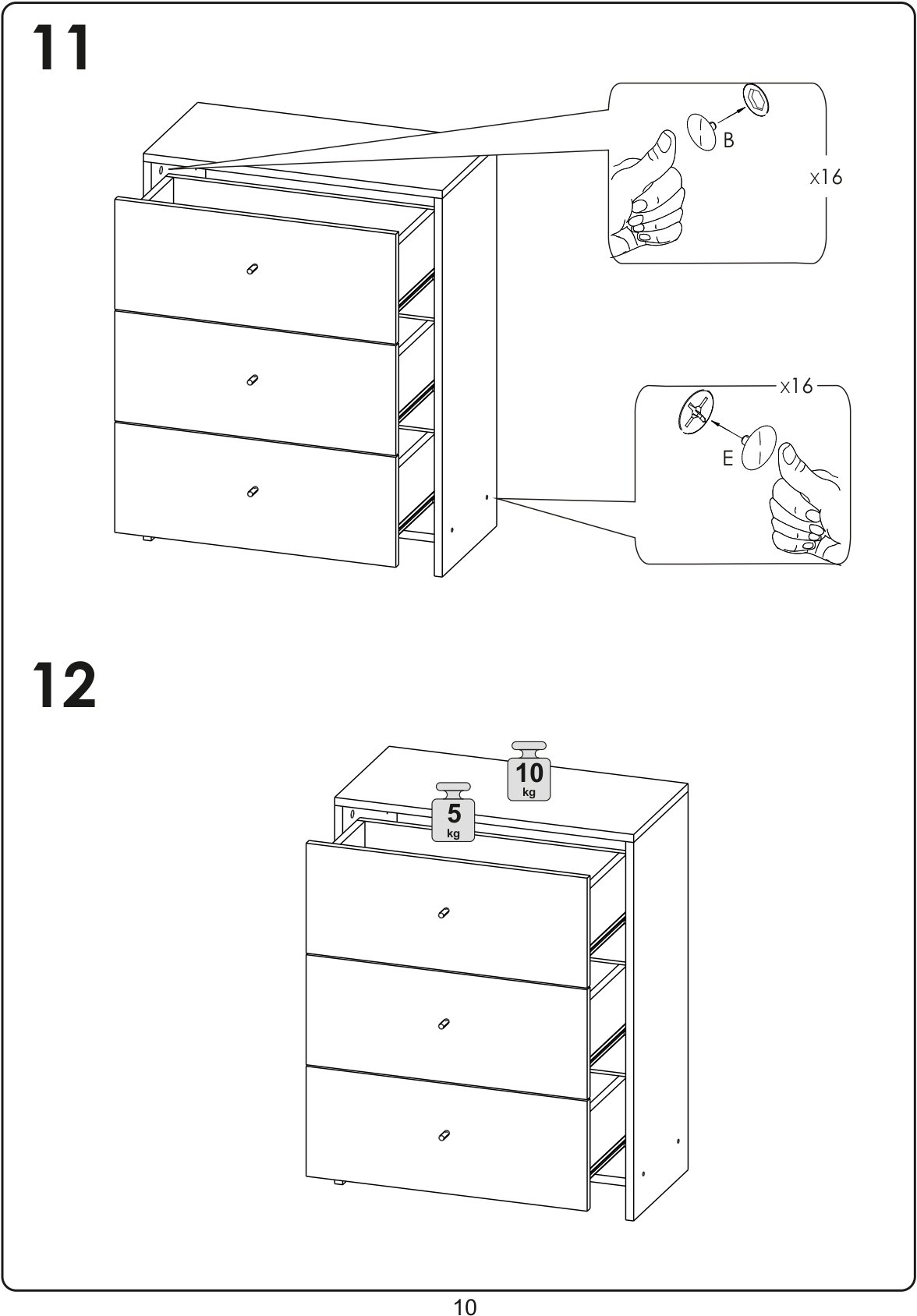 11

B

x16

x16

E

12

10 kg

5 kg

10