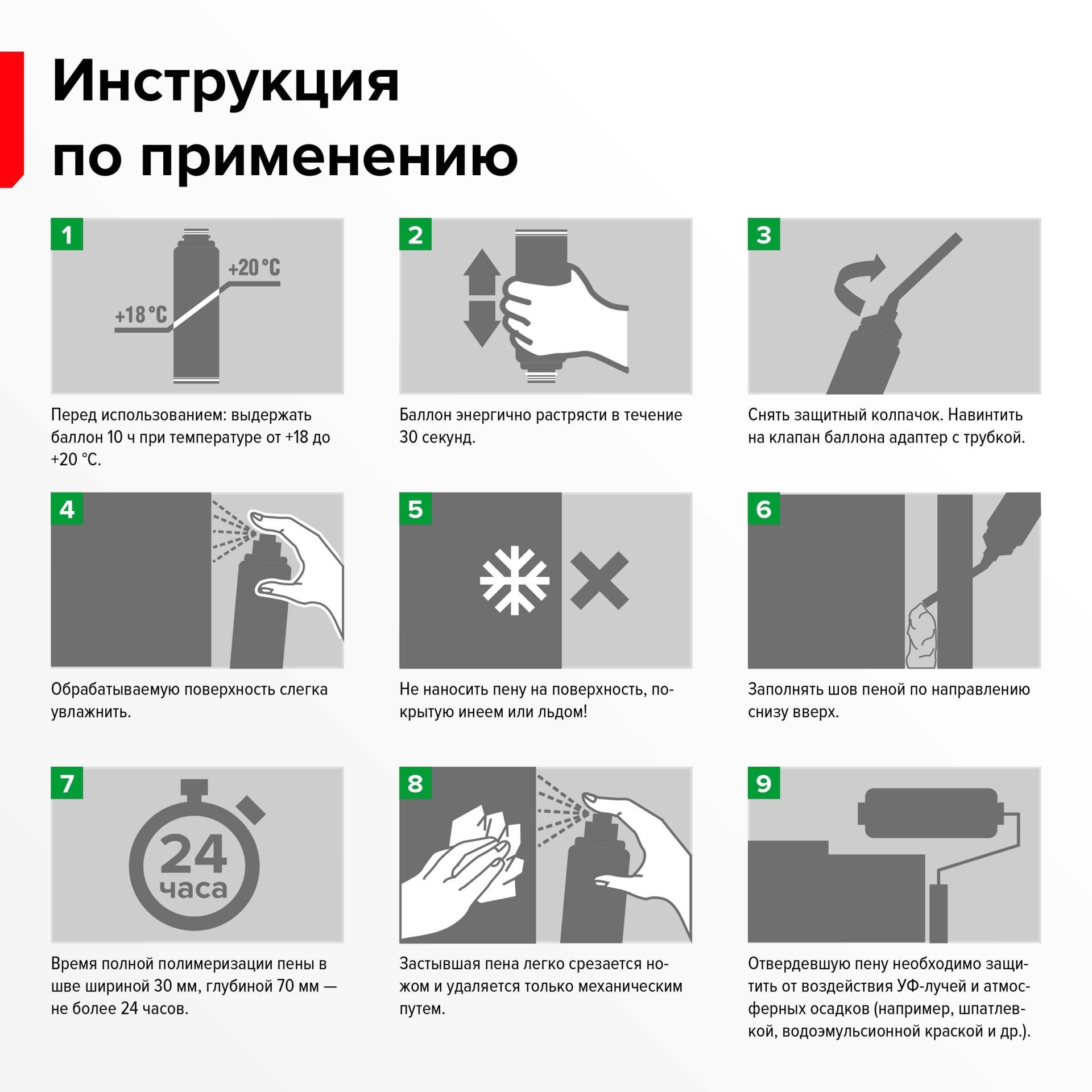 Инструкция по применению

1

+20 °C

+18 °C

Перед использованием: выдержать баллон 10 ч при температуре от +18 до +20 °C.

2

Баллон энергично растрясти в течение 30 секунд.

3

Снять защитный колпачок. Навинтить на клапан баллона адаптер с трубкой.

4

Обрабатываемую поверхность слегка увлажнить.

5

Не наносить пену на поверхность, покрытую инеем или льдом!

6

Заполнять шов пеной по направлению снизу вверх.

7

24 часа

Время полной полимеризации пены в шве шириной 30 мм, глубиной 70 мм — не более 24 часов.

8

Застывшая пена легко срезается ножом и удаляется только механическим путем.

9

Отвердевшую пену необходимо защитить от воздействия УФ-лучей и атмосферных осадков (например, шпатлевкой, водоэмульсионной краской и др.).