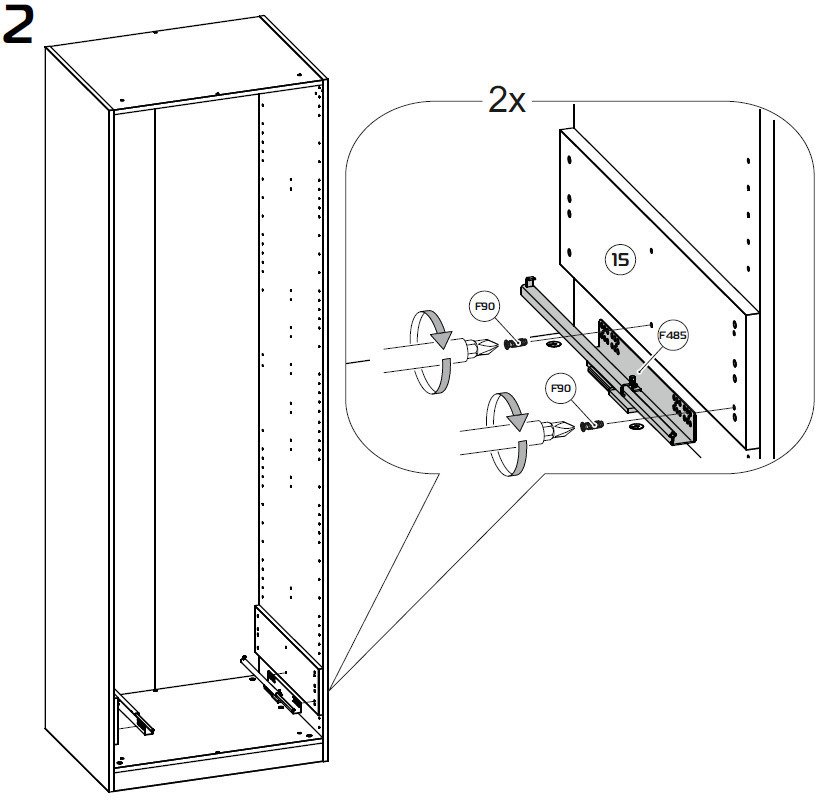 2

2x

15

F90

F485

F90