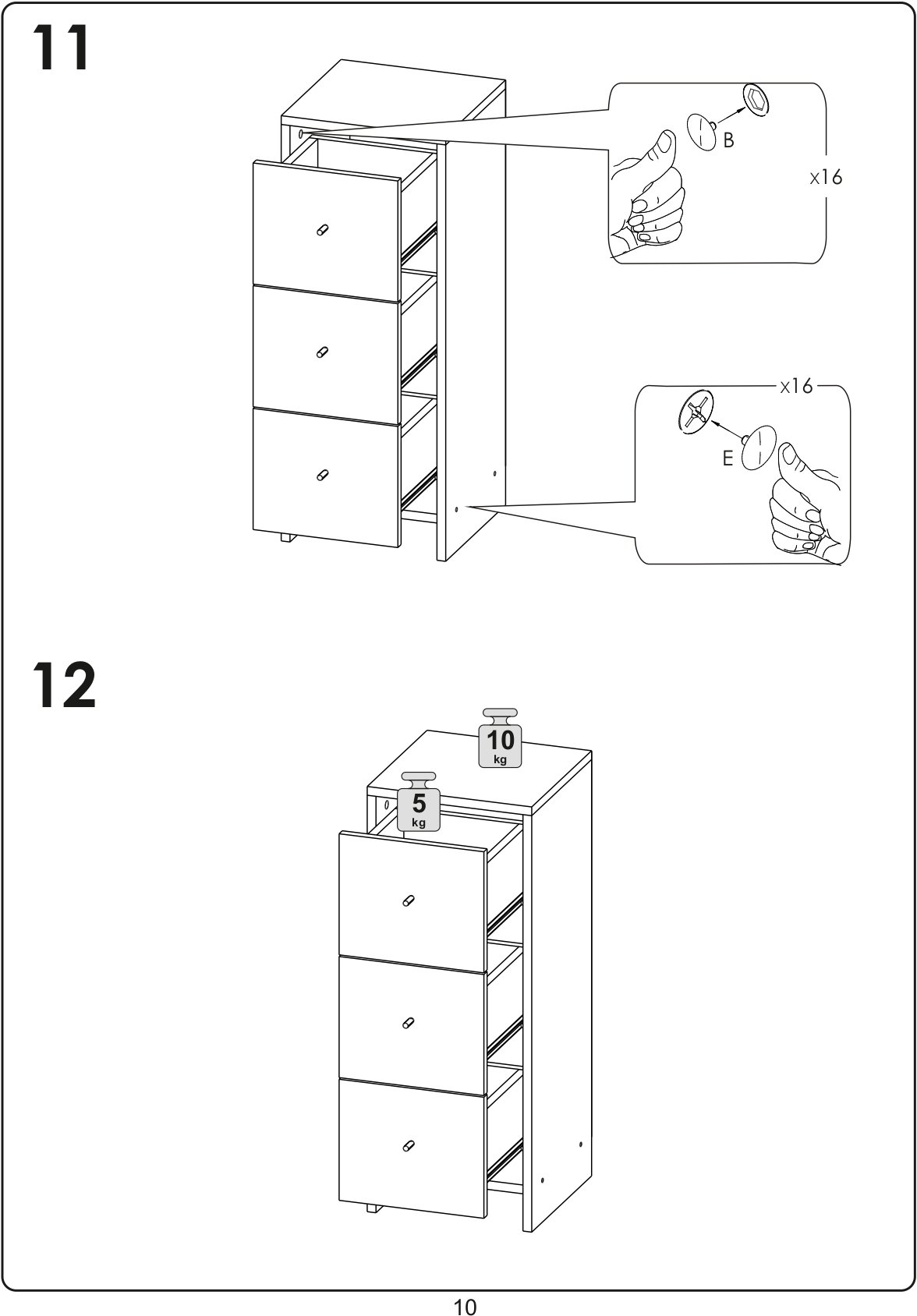 11

B

x16

x16

E

12

10
kg

5
kg

10