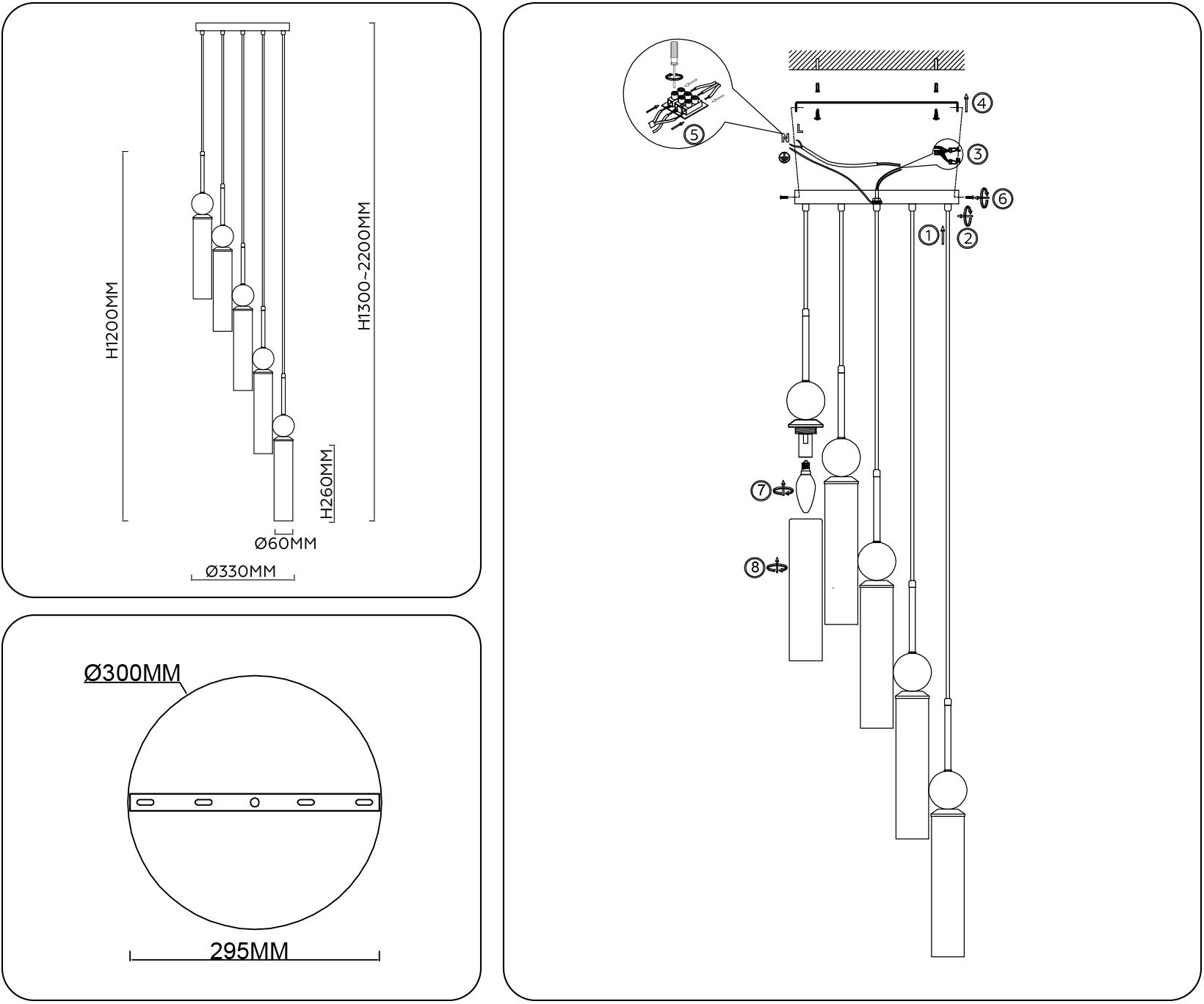 H1200MM
H1300~2200MM
H260MM
Ø60MM
Ø330MM

Ø300MM
295MM

5
N
L
4
3
6
1
2
7
8