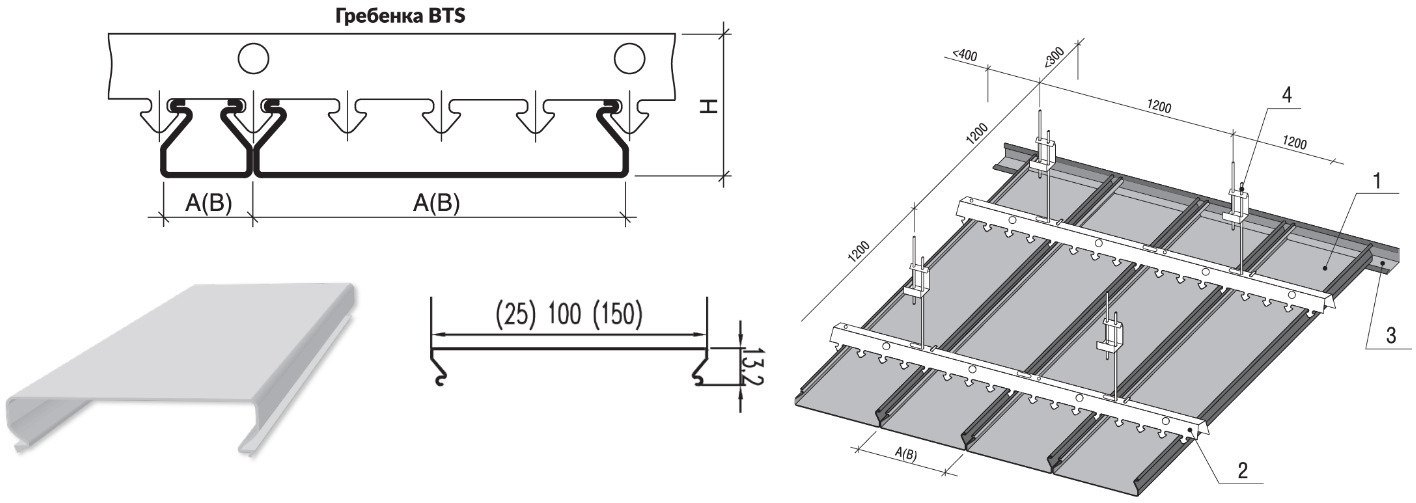 Гребенка BTS

H

A(B)

A(B)

(25) 100 (150)

13,2

<400

<300

1200

1200

1200

1200

4

1

3

2

A(B)