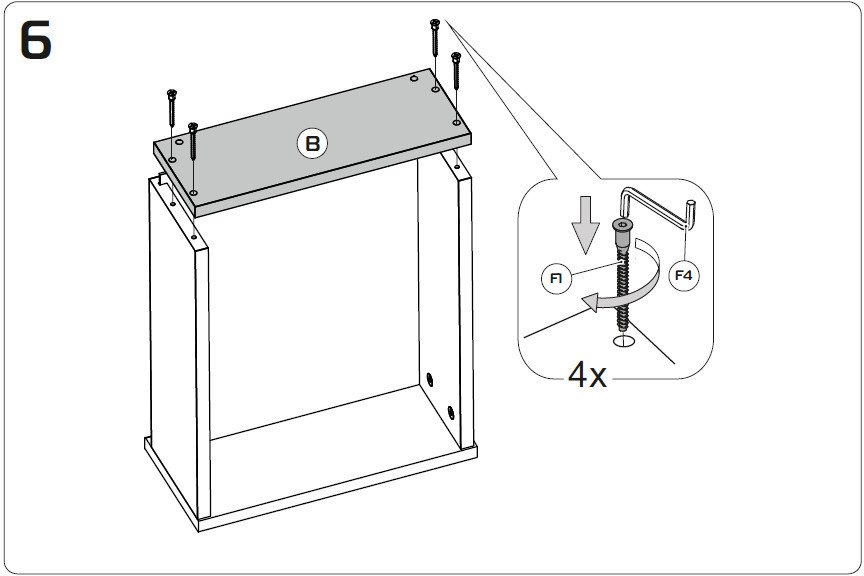 6

B

F1

F4

4x