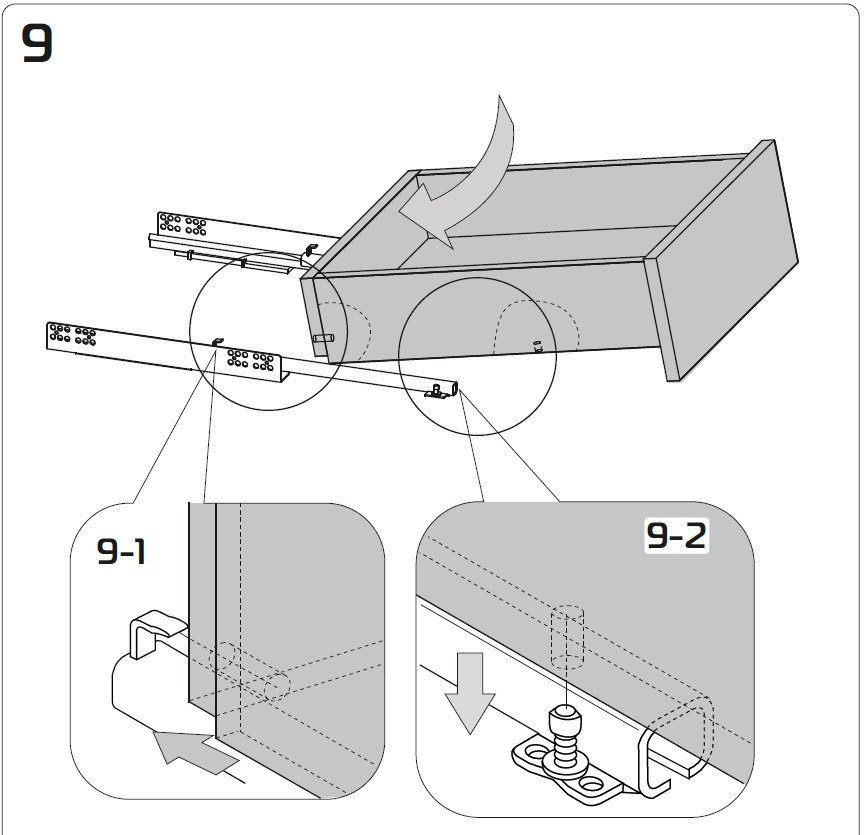 9

9-1

9-2