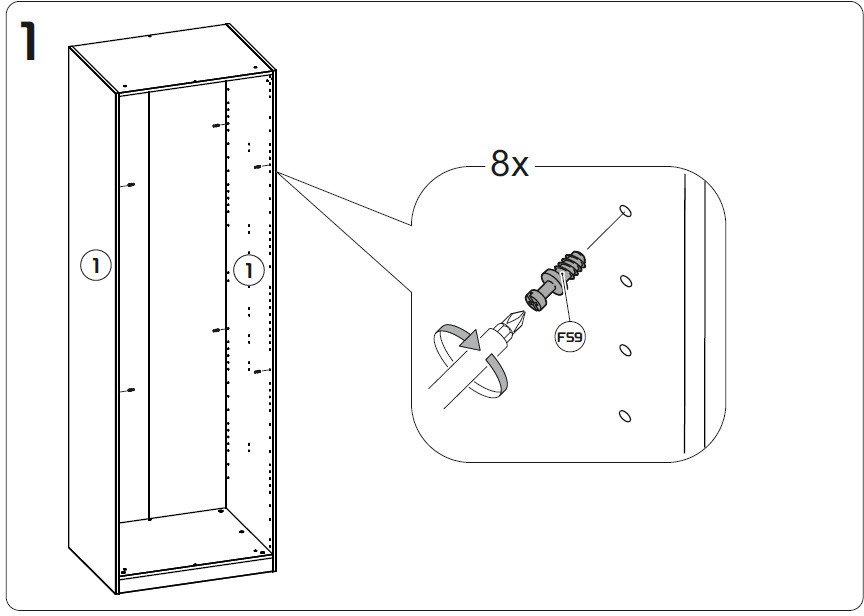 1

1

1

8x

F59