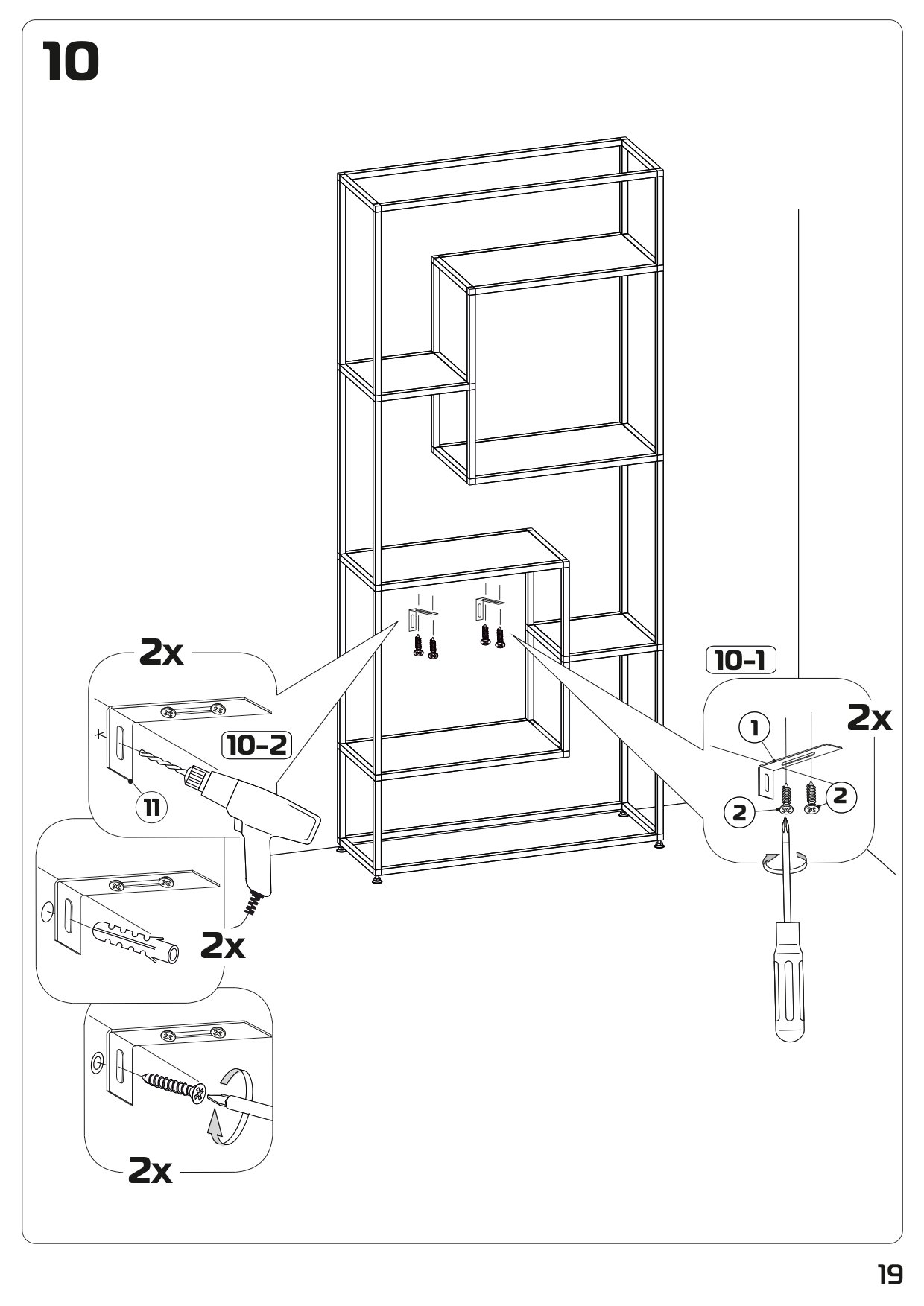 10

2x

10-2

11

2x

2x

10-1

2x

1

2

2

19