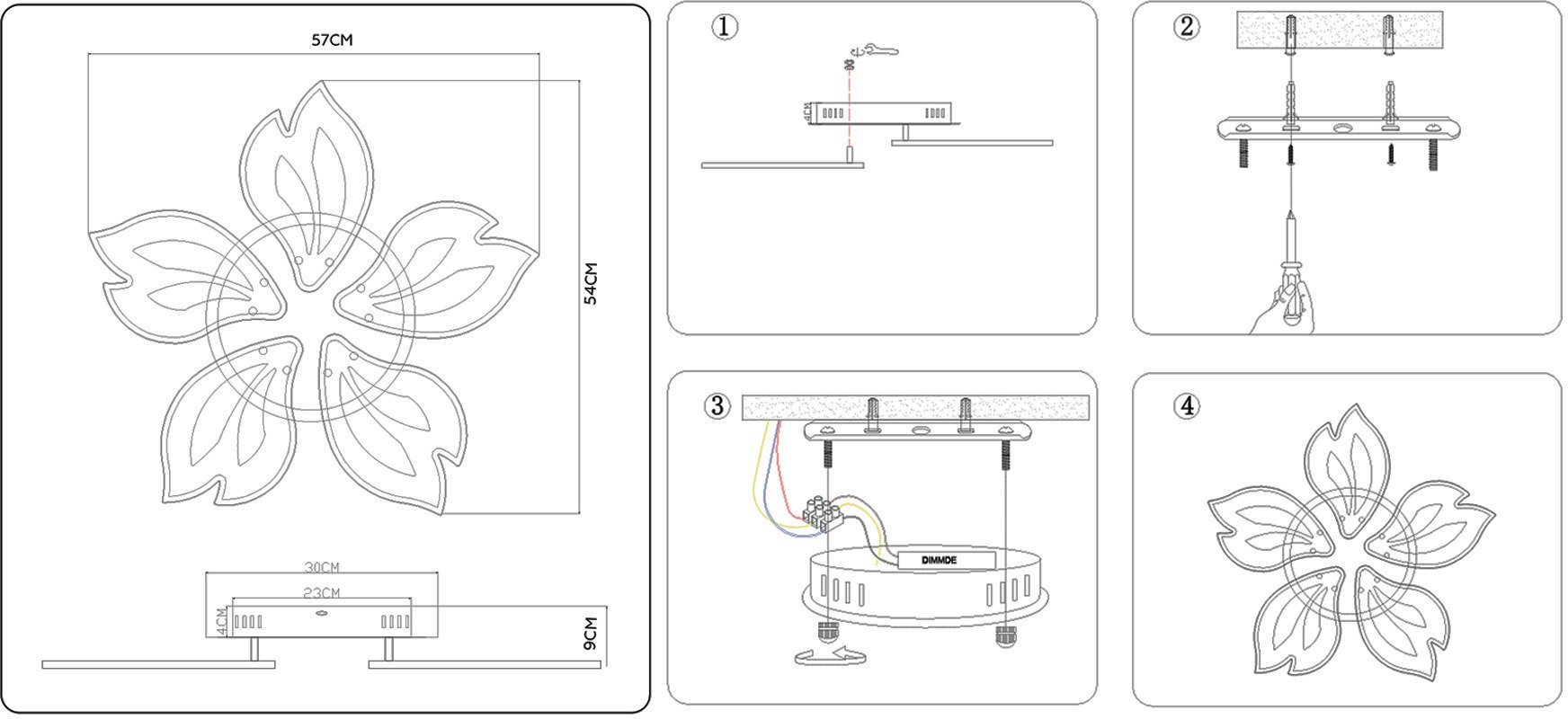 57CM

54CM

30CM

23CM

4CM

9CM

①

4CM

②

③

DIMMDE

④