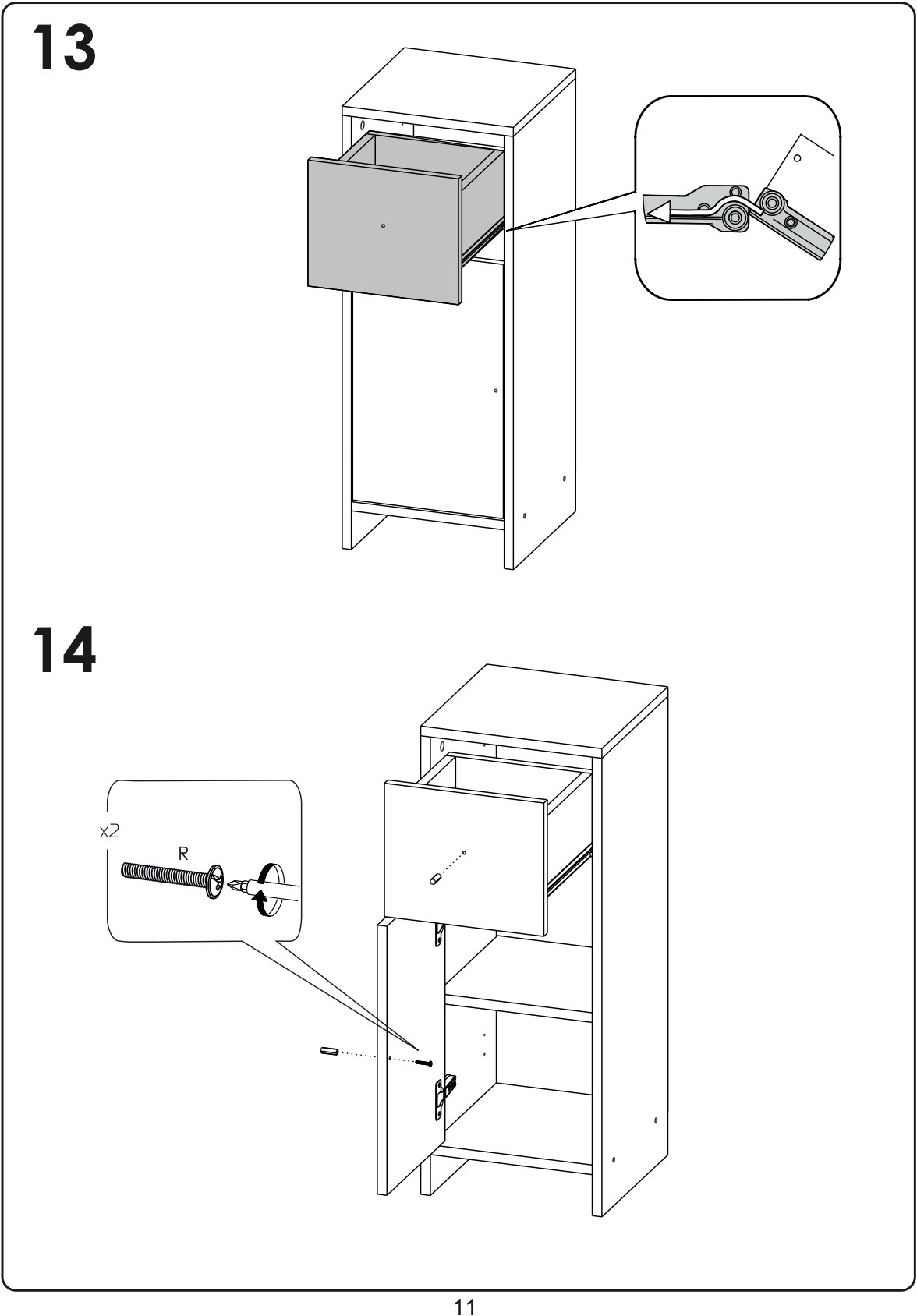 13

14

x2

R

11