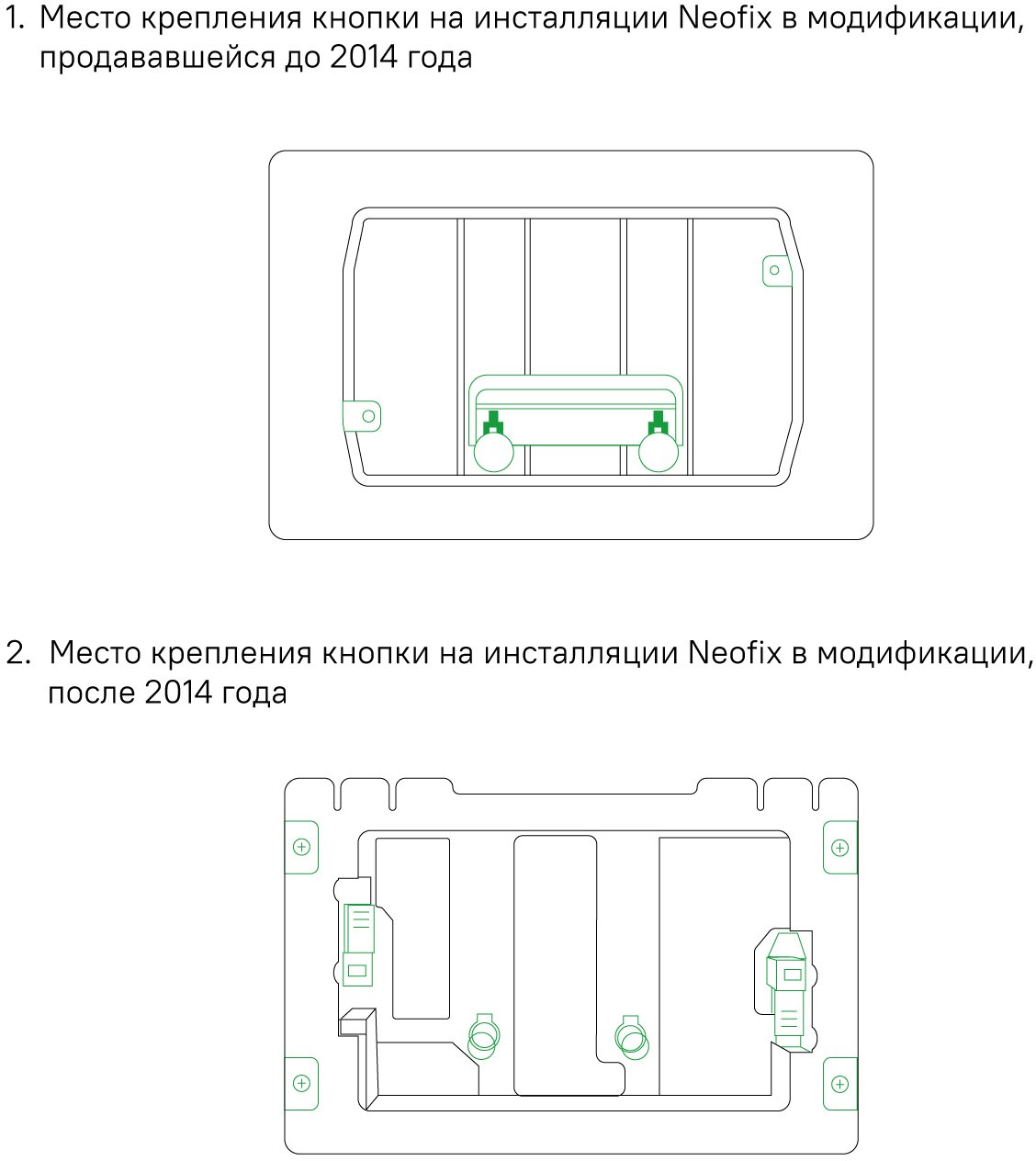 1. Место крепления кнопки на инсталляции Neofix в модификации, продававшейся до 2014 года

2. Место крепления кнопки на инсталляции Neofix в модификации, после 2014 года