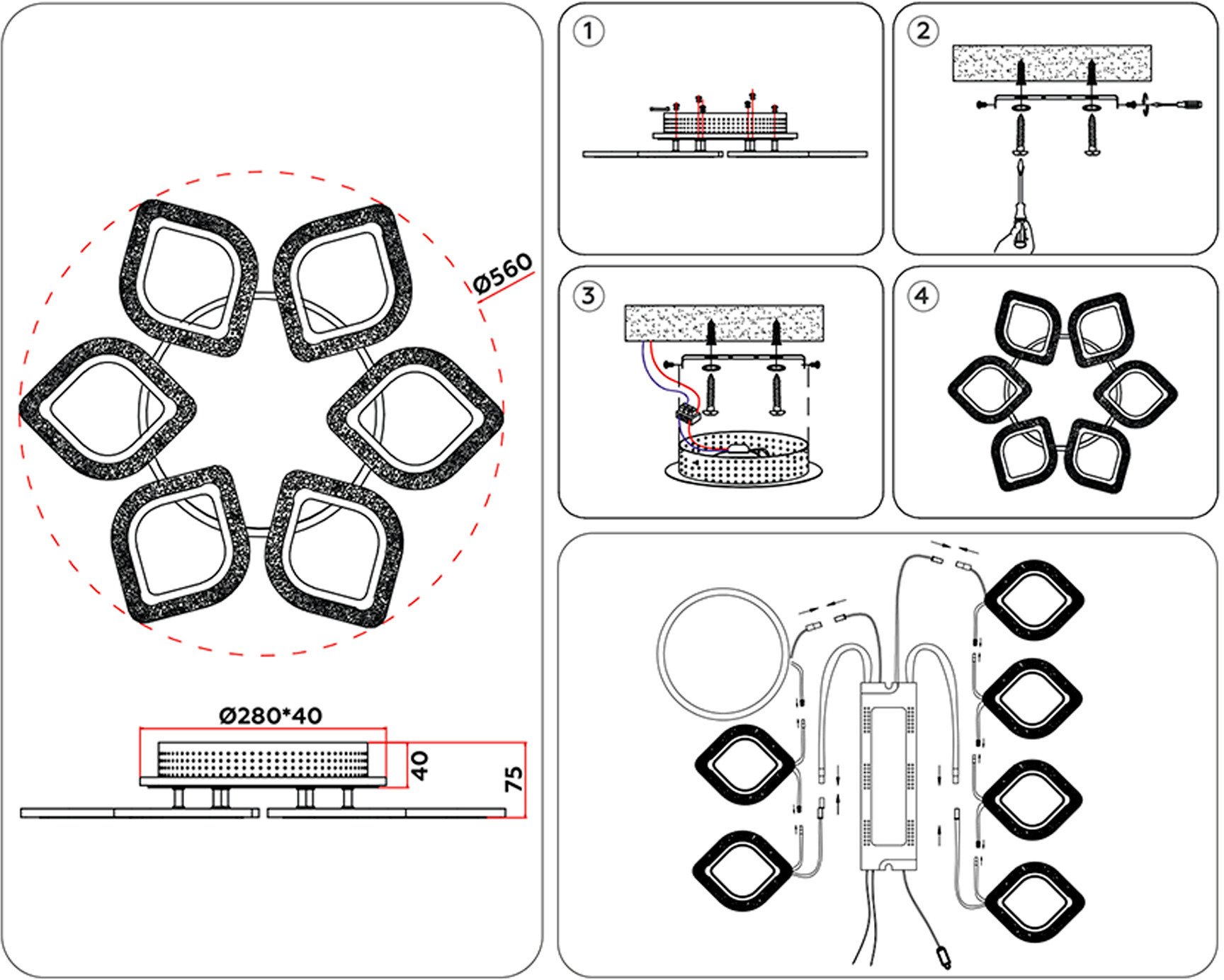 Ø560

Ø280*40

40

75

1

2

3

4