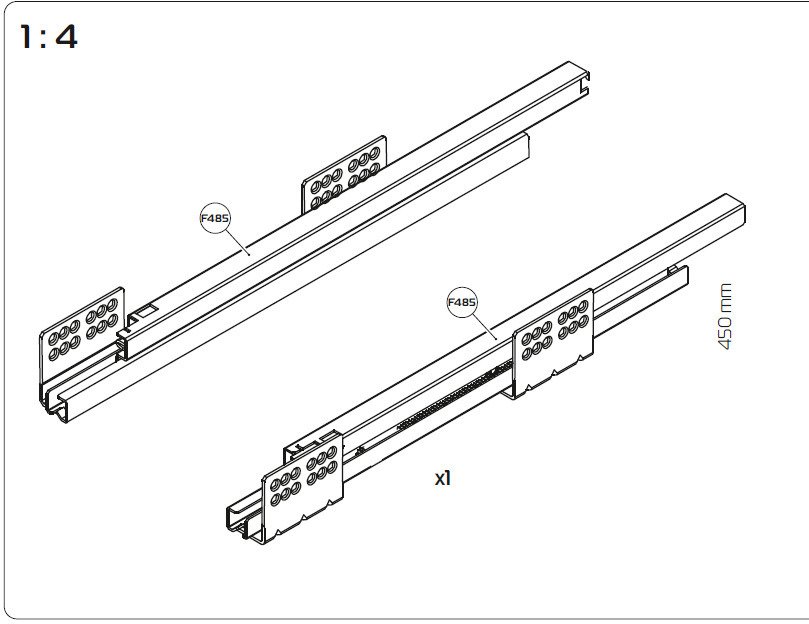 1:4

F485

F485

450 mm

x1