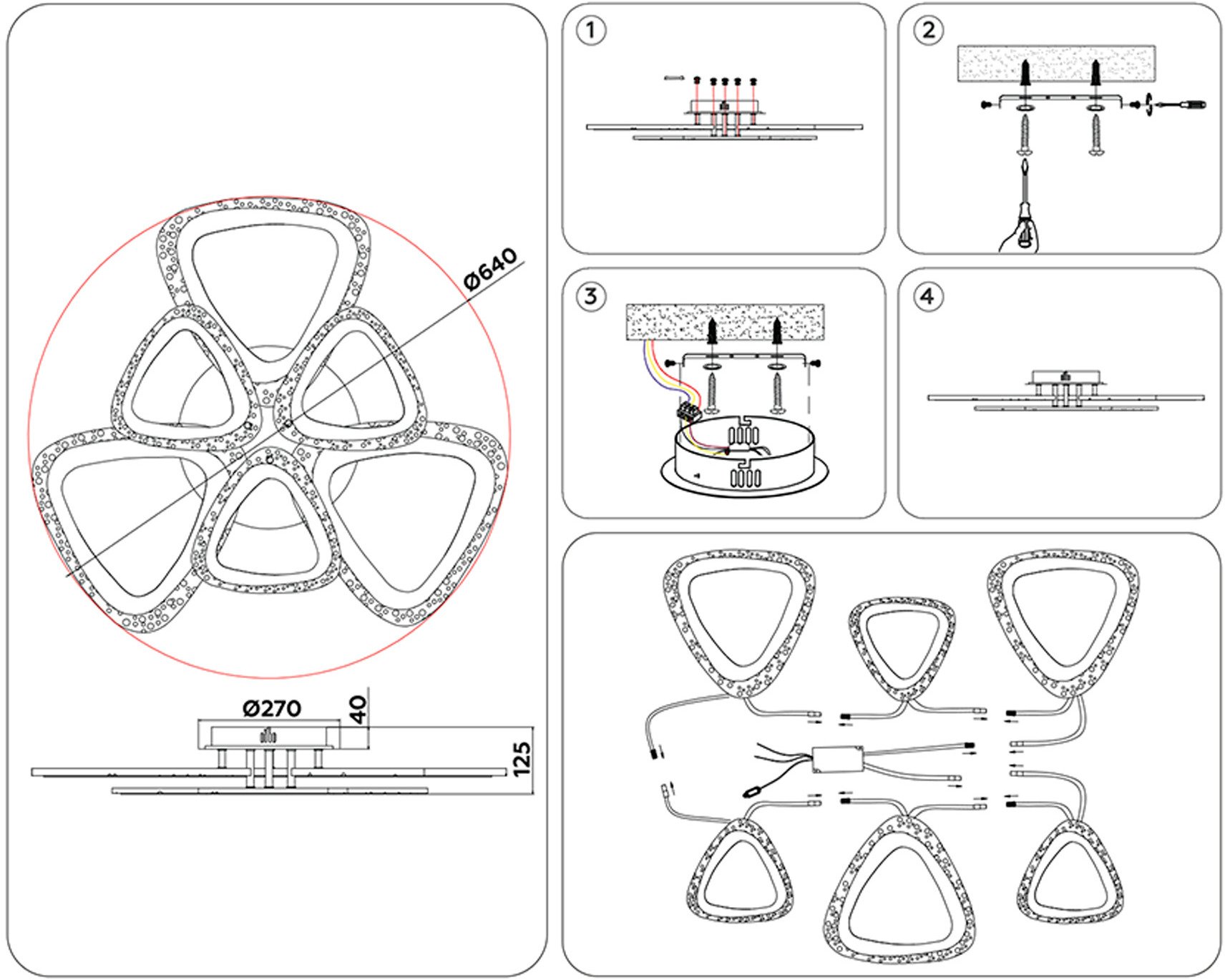 Ø640

Ø270

40

125

1

2

3

4