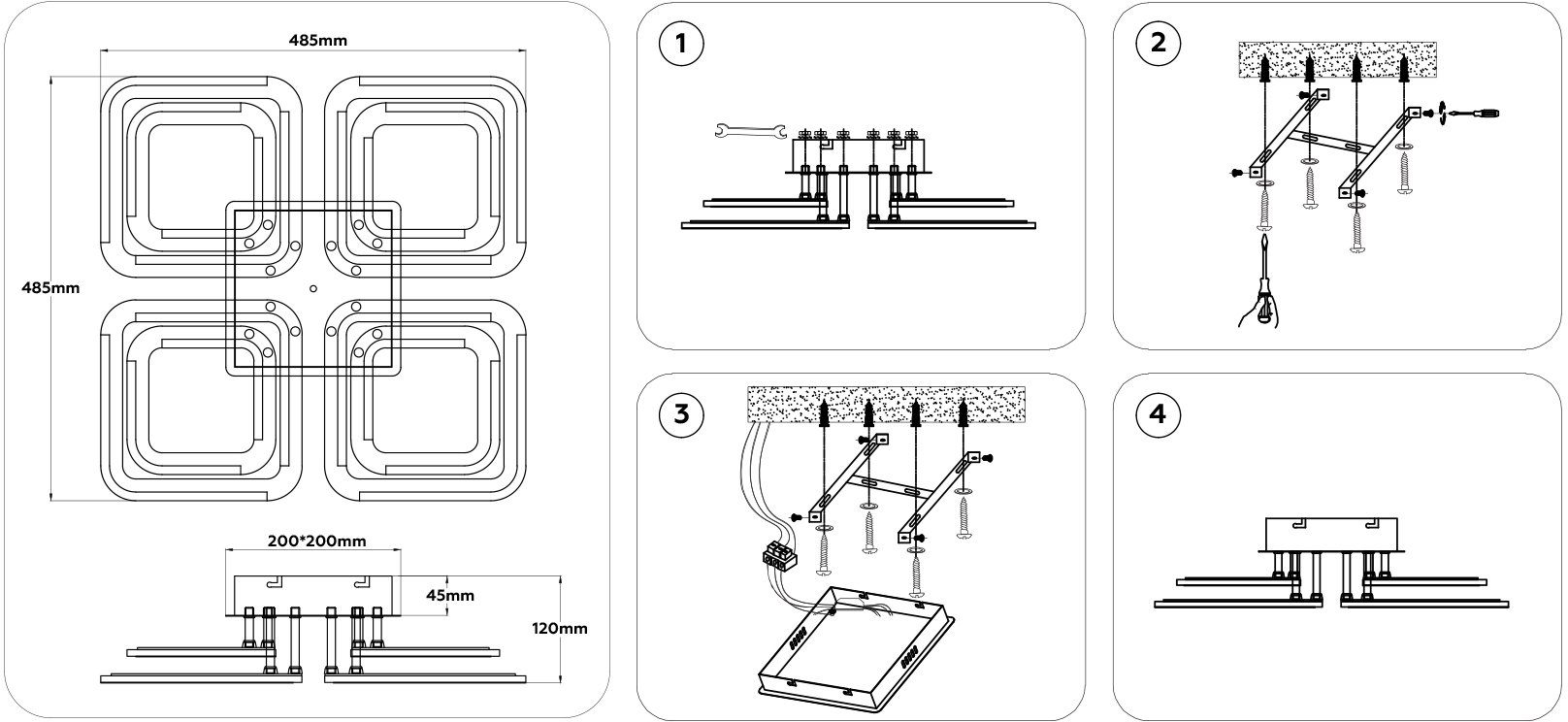 485mm

485mm

200*200mm

45mm

120mm

1

2

3

4