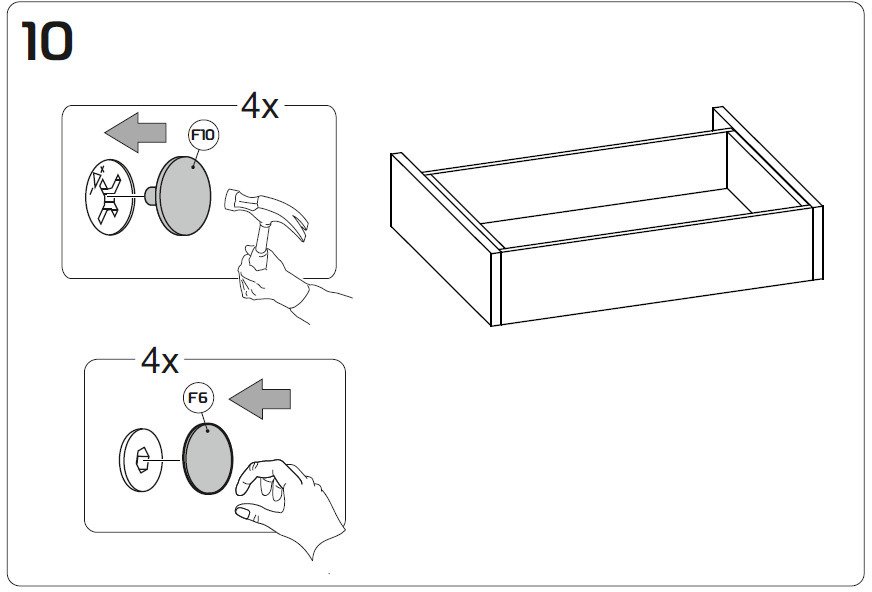 10

4x

F10

4x

F6