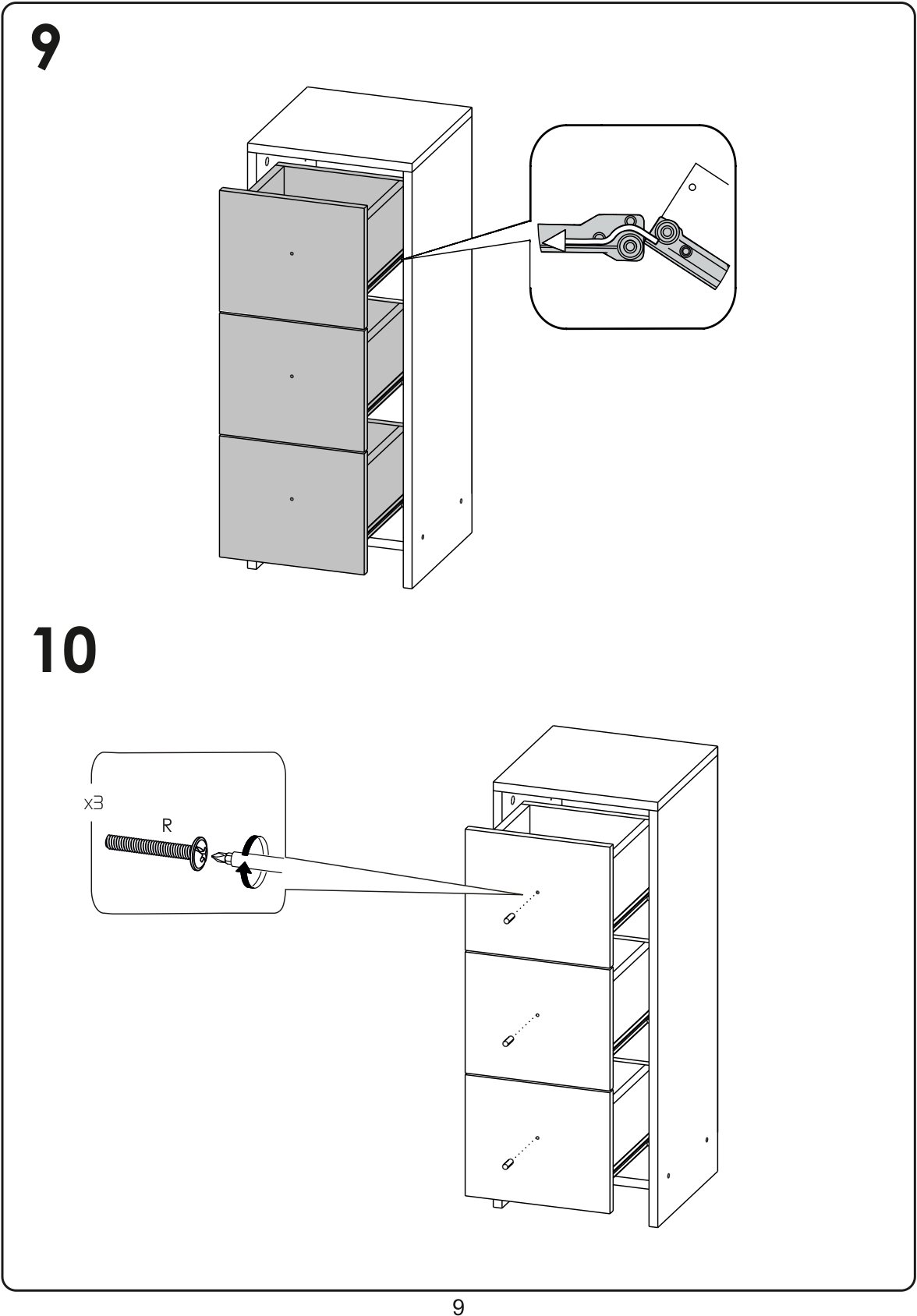 9

10

x3

R

9