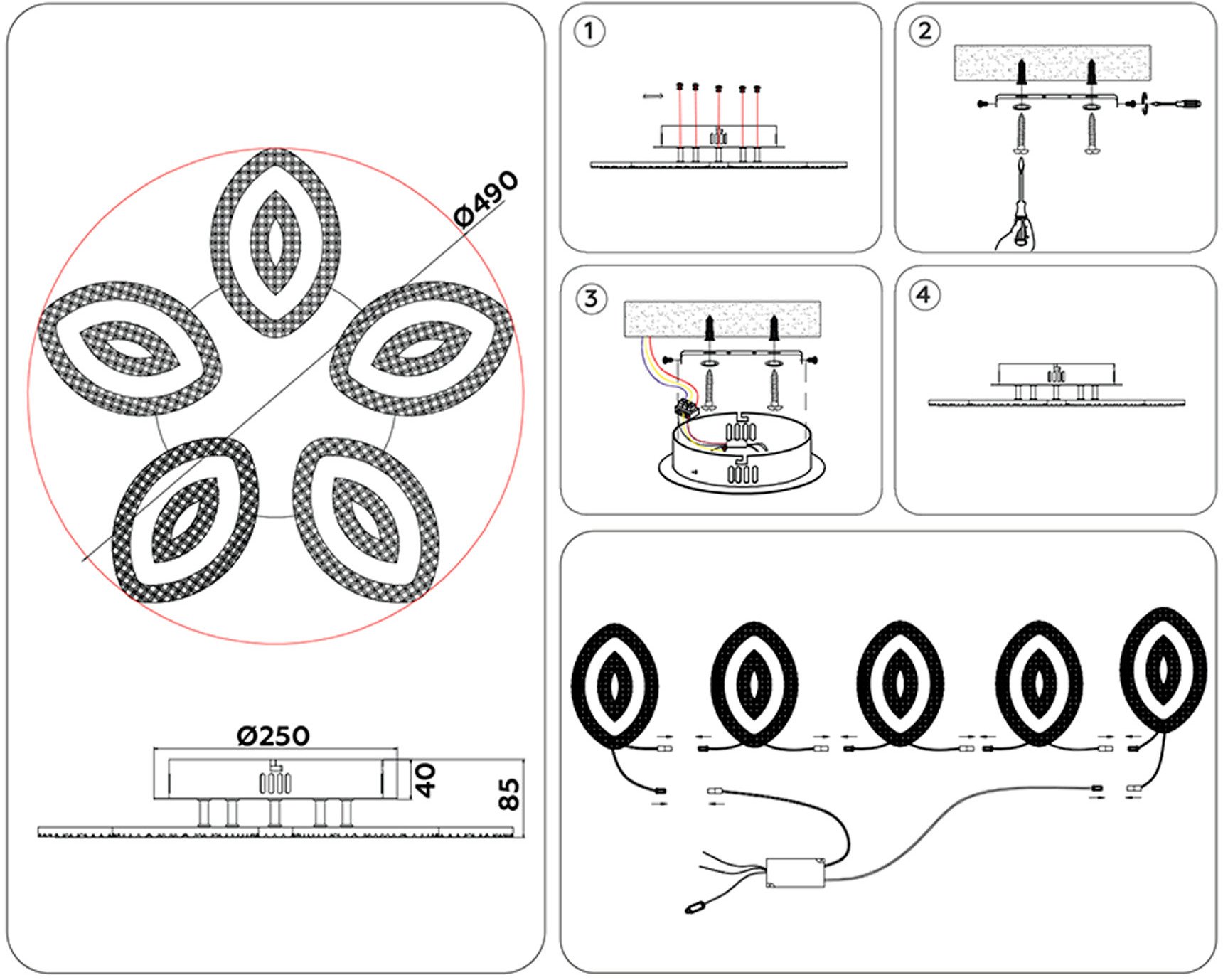 Ø490

Ø250

40

85

1

2

3

4