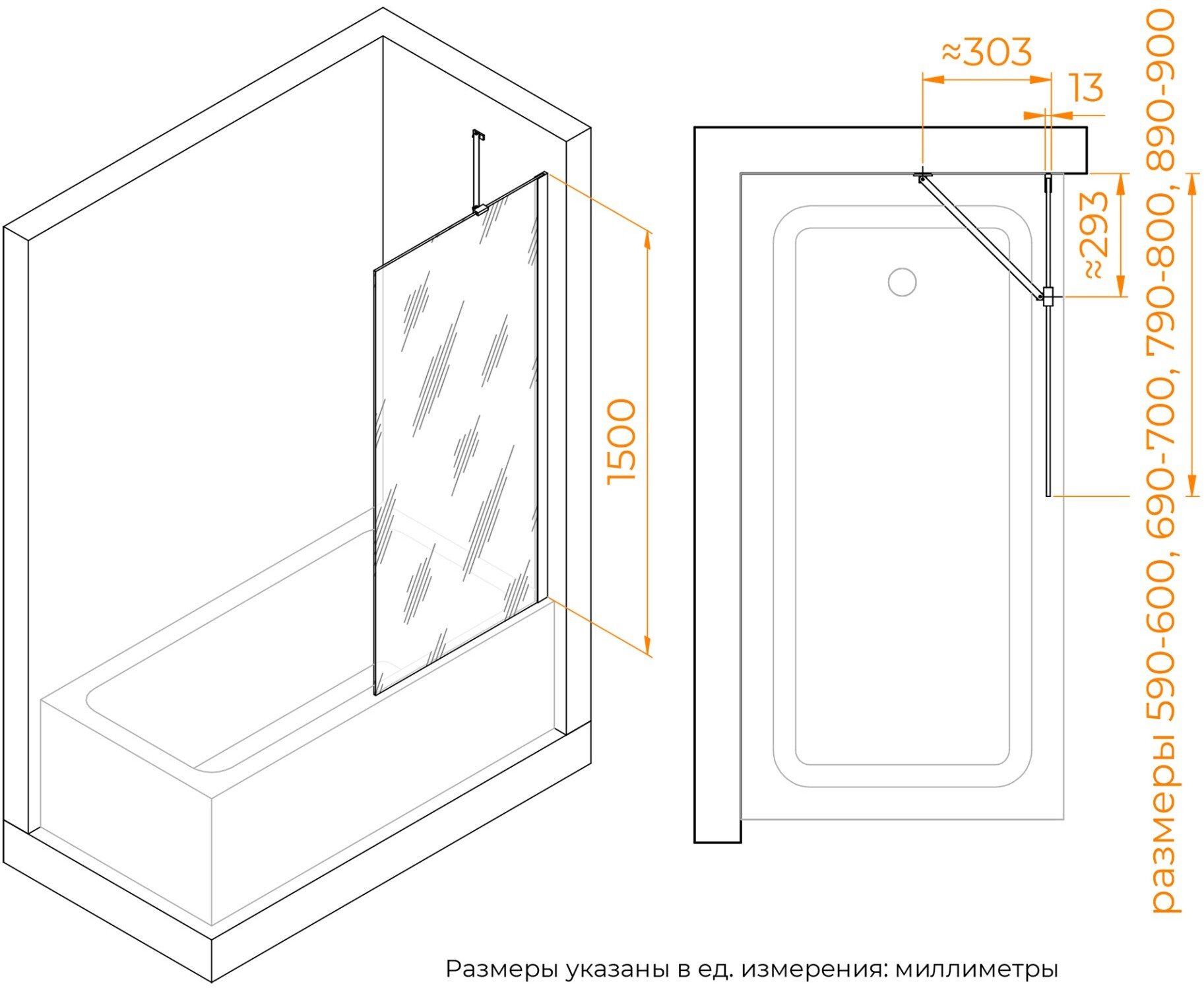 1500

≈303

13

≈293

размеры 590-600, 690-700, 790-800, 890-900

Размеры указаны в ед. измерения: миллиметры