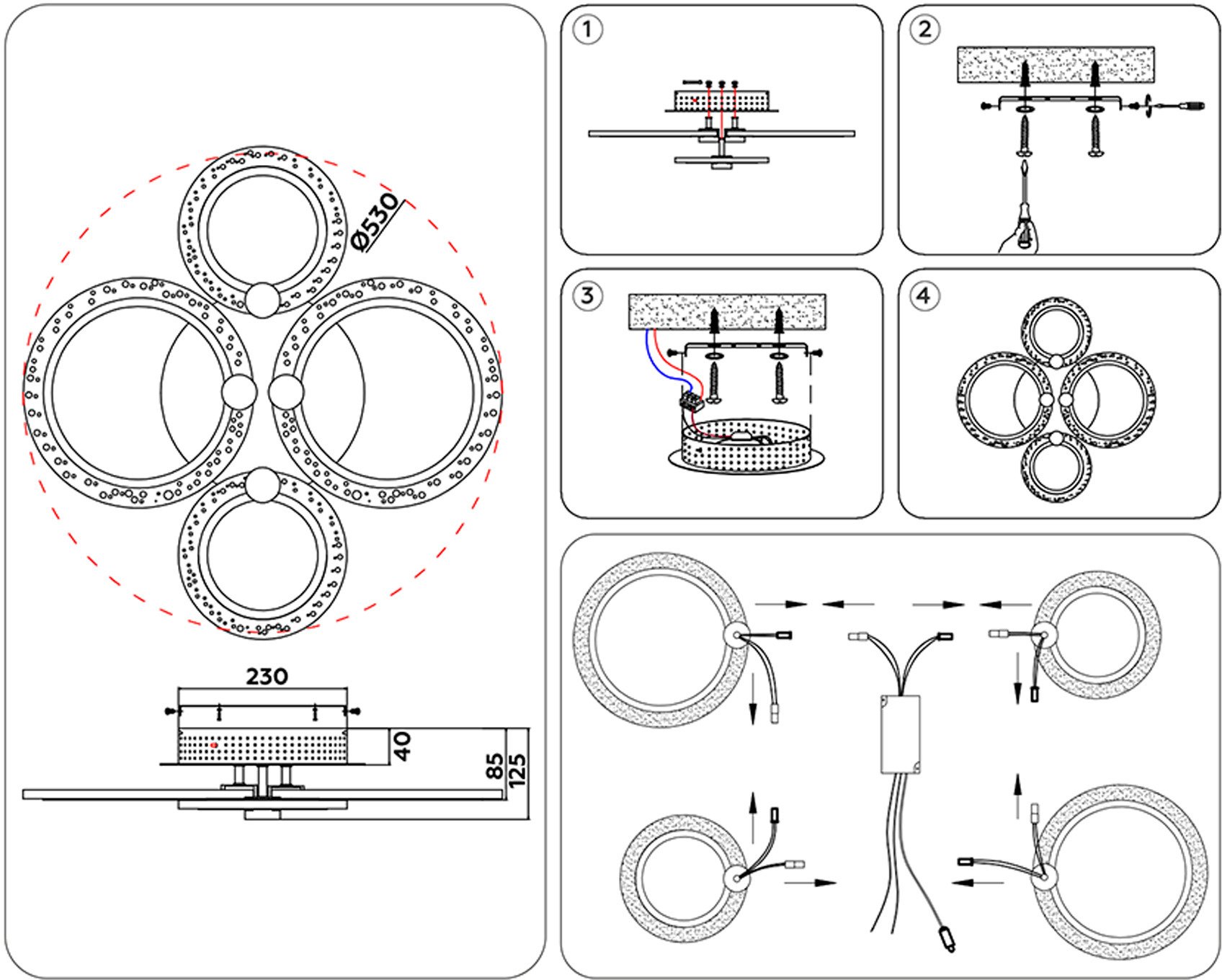 Ø530

230

40

85

125

1

2

3

4