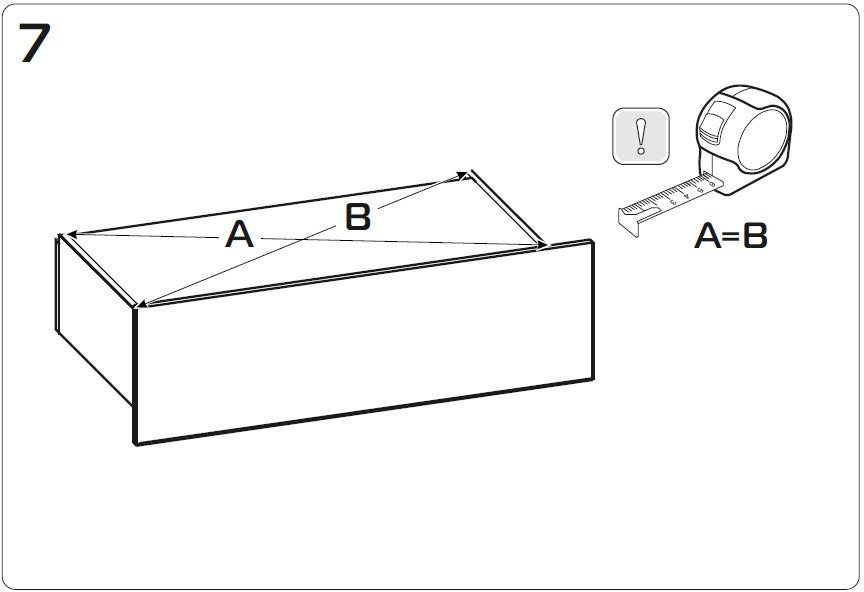 7

A

B

!

A=B