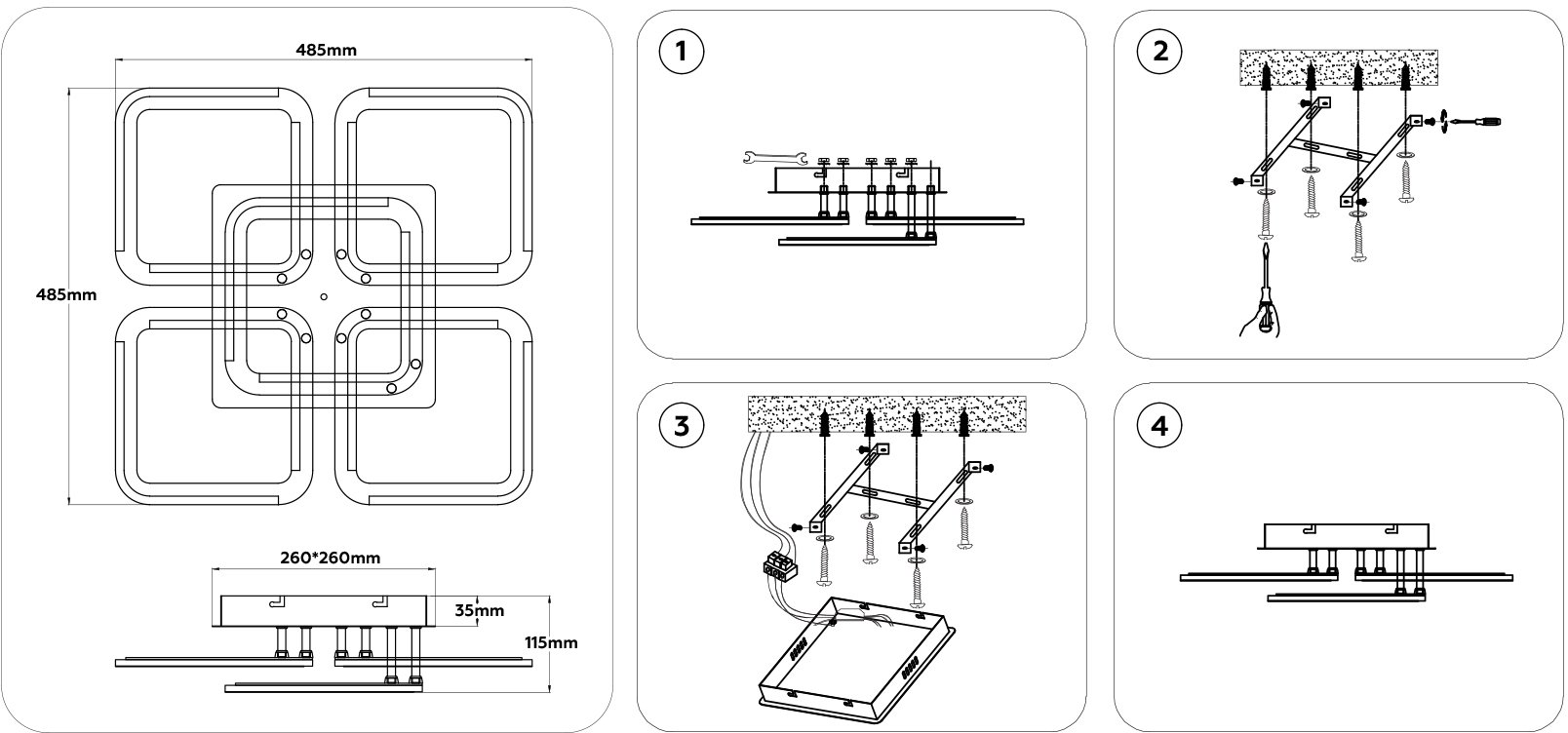 485mm

485mm

260*260mm

35mm

115mm

1

2

3

4