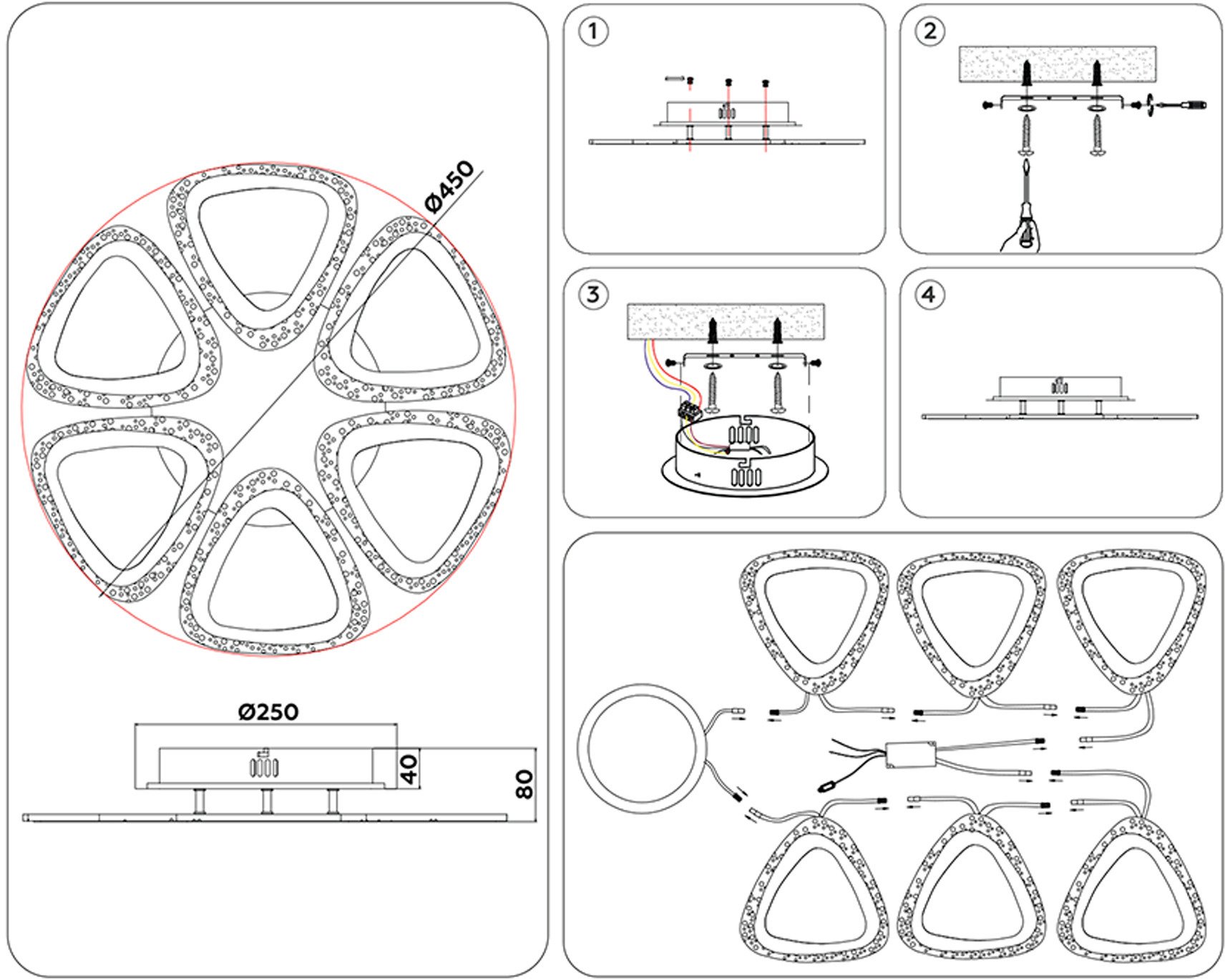 Ø450

Ø250

40

80

1

2

3

4