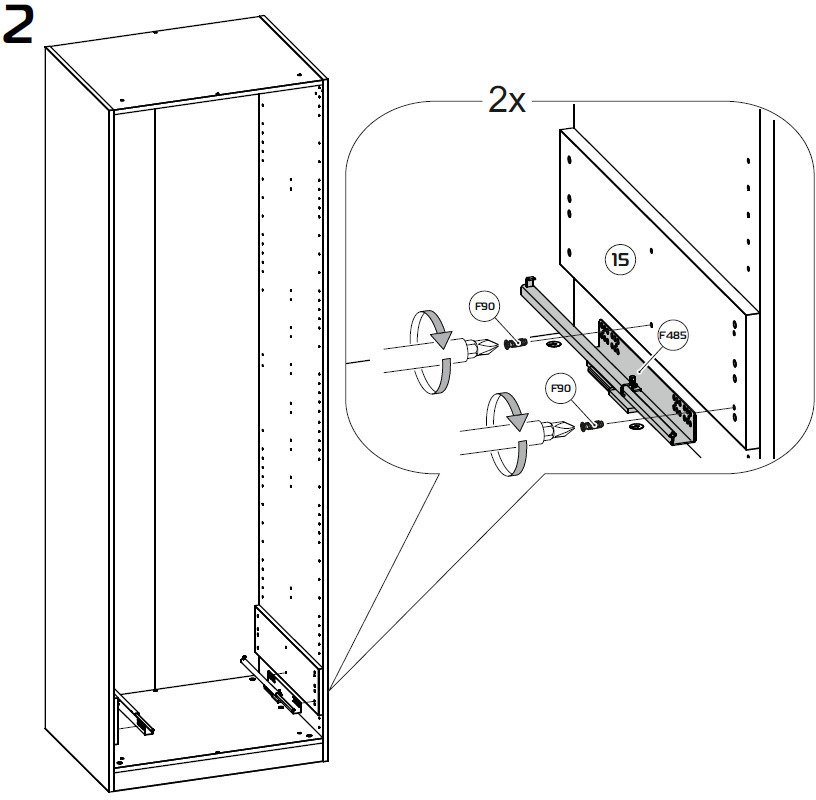 2

2x

15

F90

F485

F90