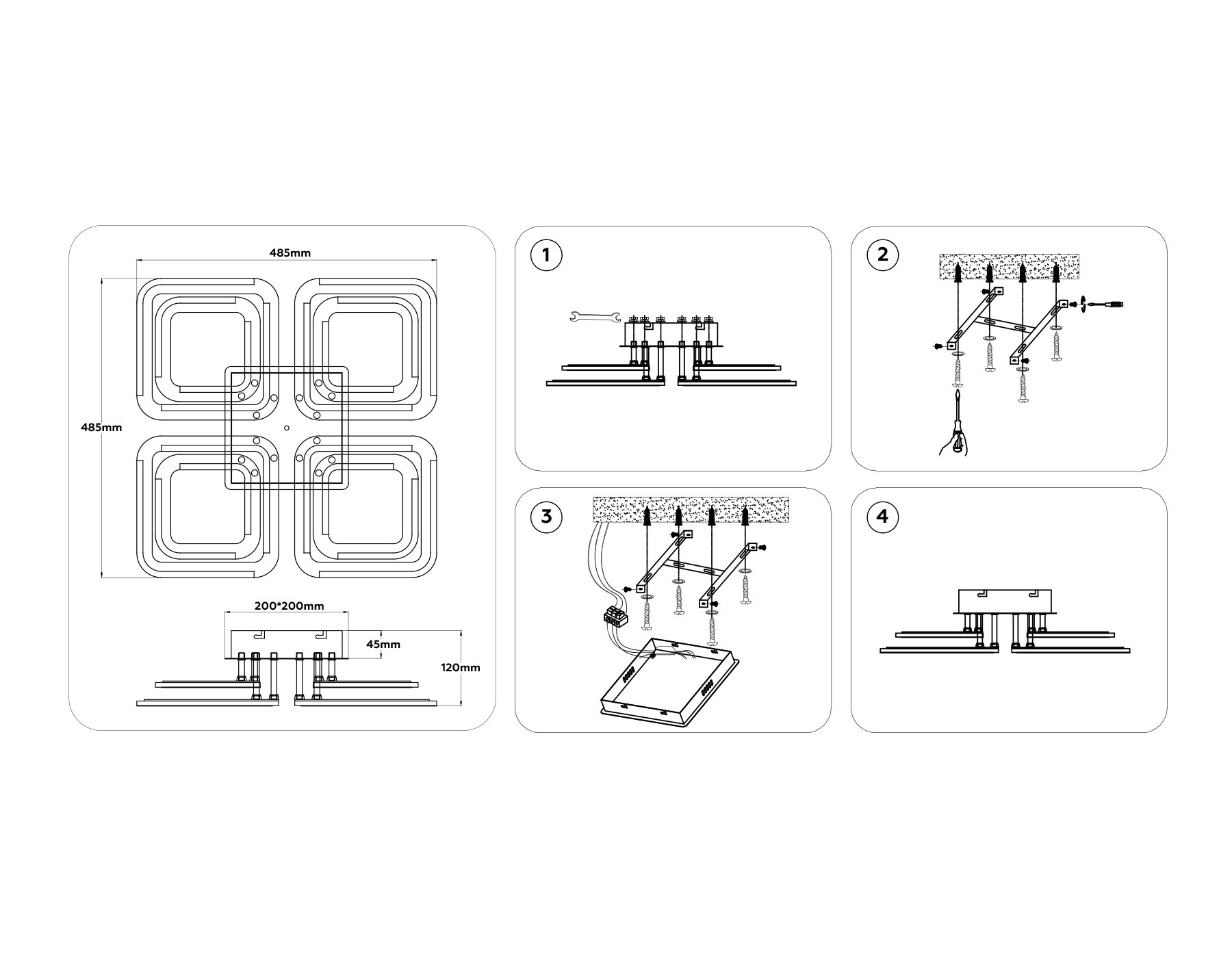 485mm

485mm

200*200mm

45mm

120mm

1

2

3

4