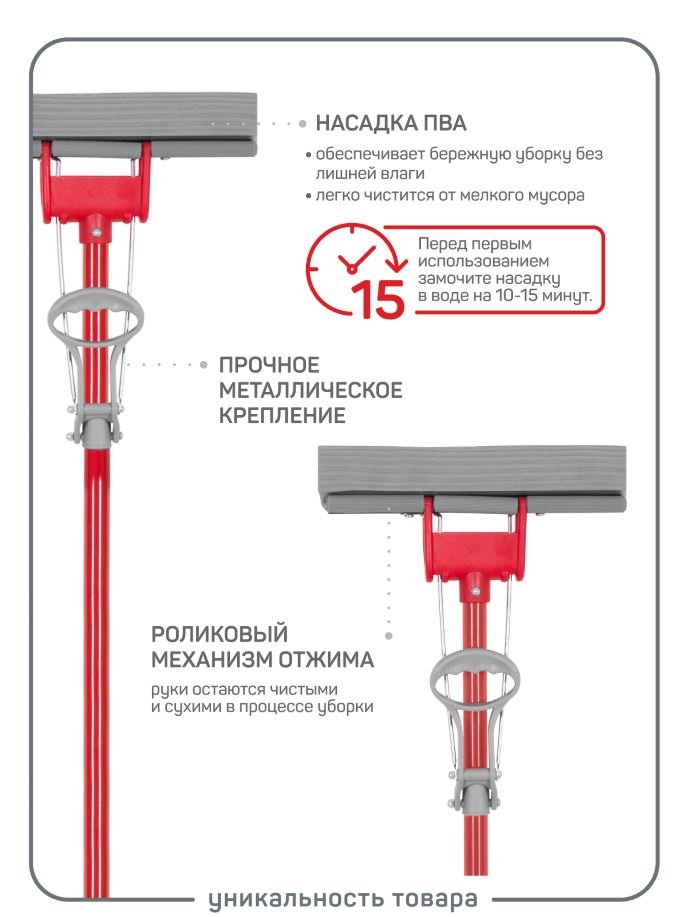 НАСАДКА ПВА

• обеспечивает бережную уборку без лишней влаги
• легко чистится от мелкого мусора

15

Перед первым использованием замочите насадку в воде на 10-15 минут.

ПРОЧНОЕ МЕТАЛЛИЧЕСКОЕ КРЕПЛЕНИЕ

РОЛИКОВЫЙ МЕХАНИЗМ ОТЖИМА

руки остаются чистыми и сухими в процессе уборки

уникальность товара