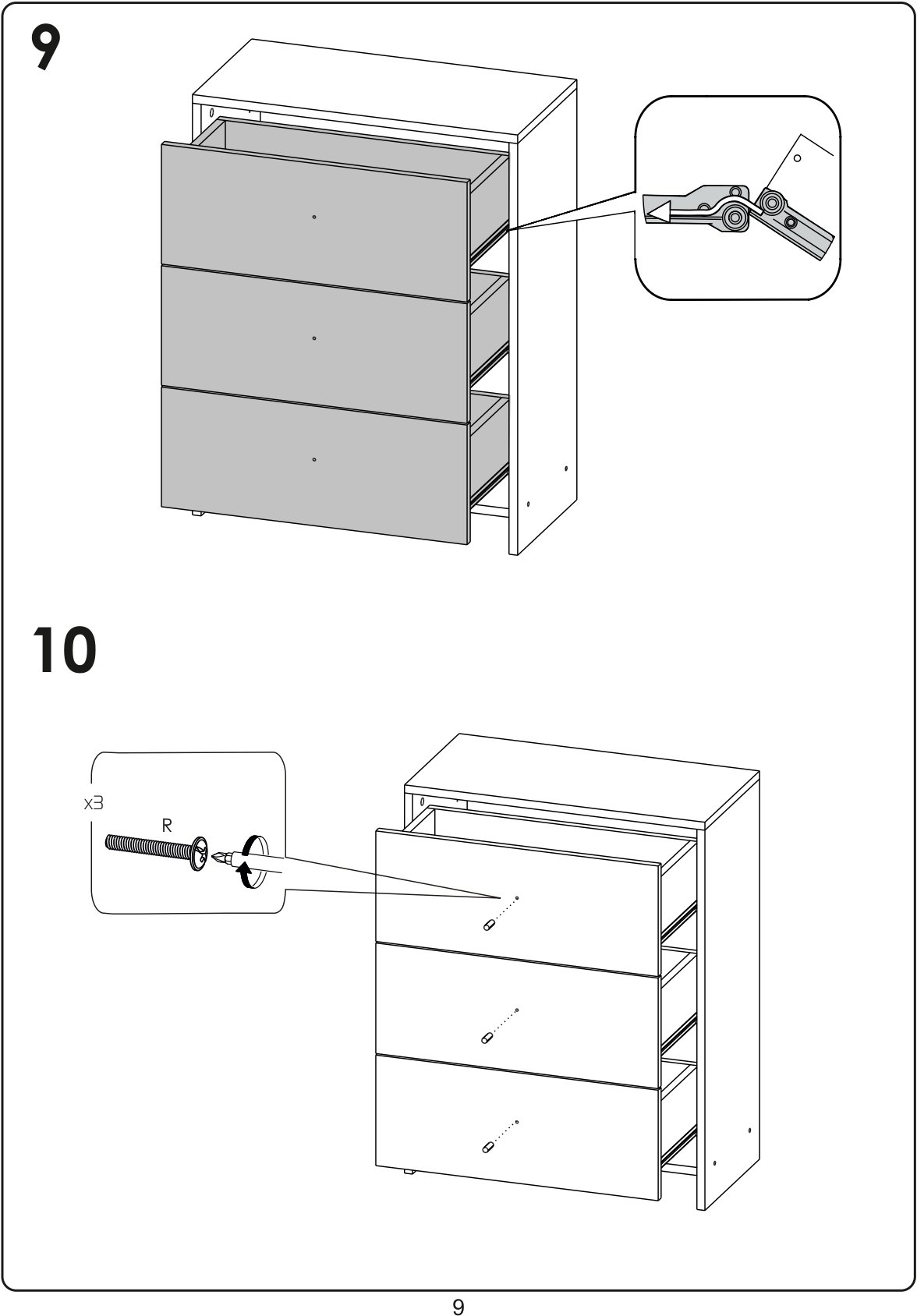 9

10

x3

R

9