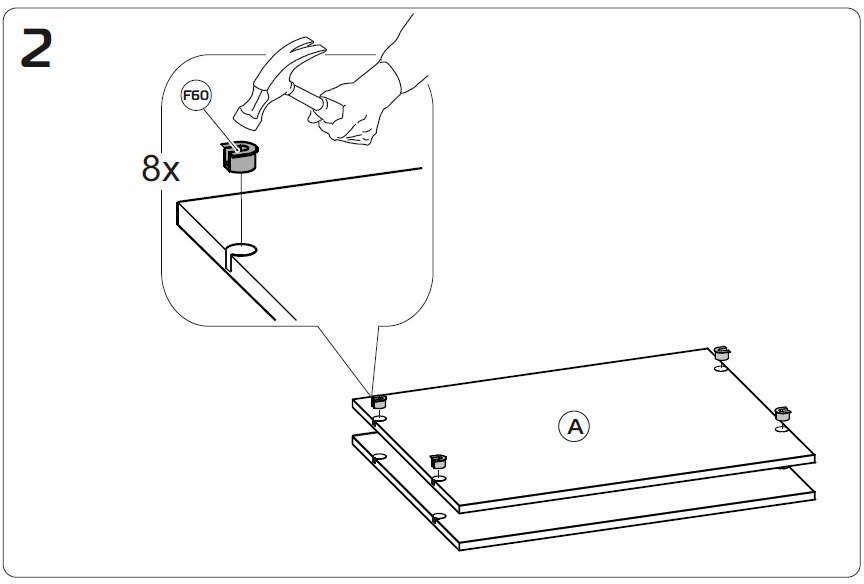 2

F60

8x

A