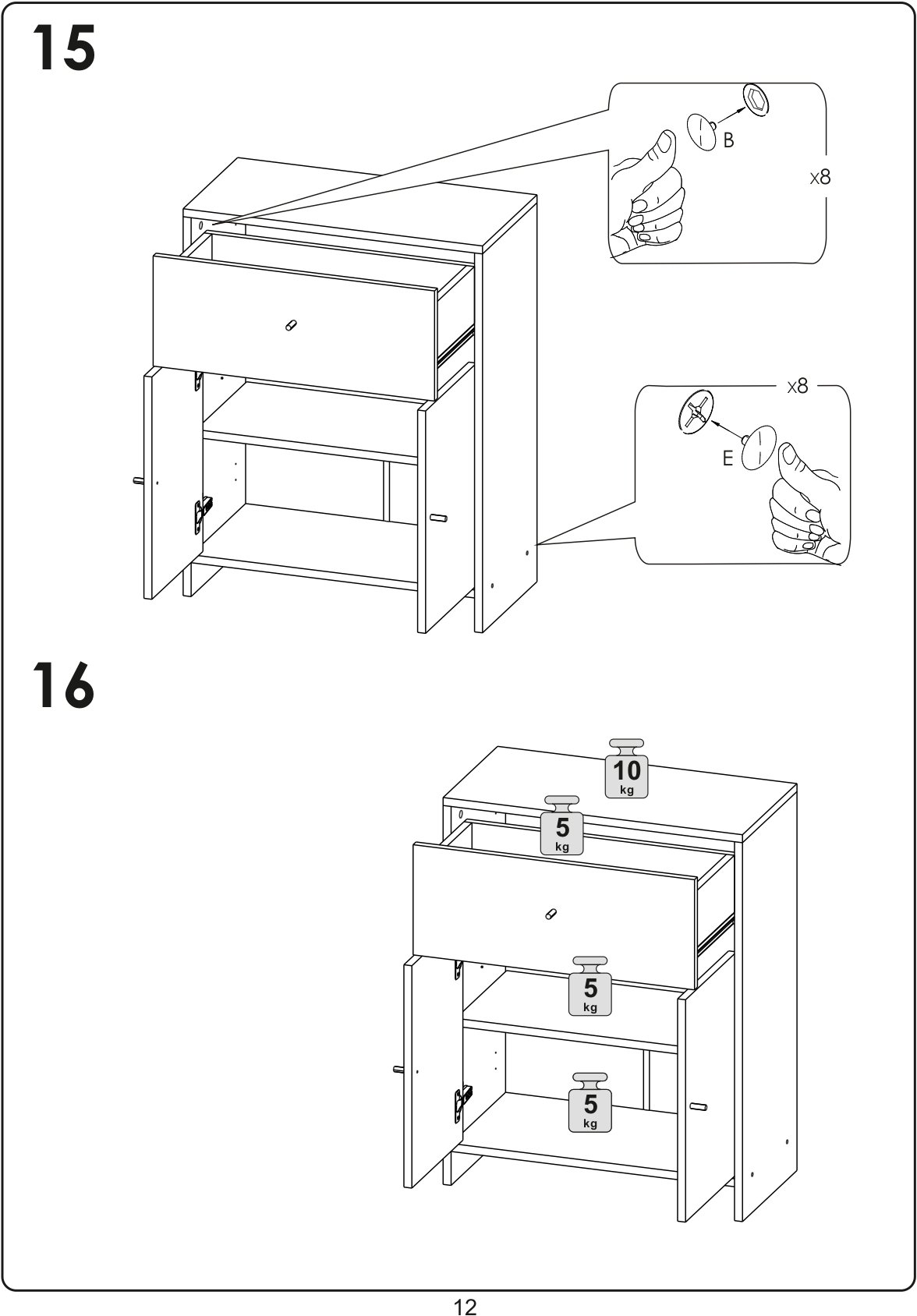 15

B

x8

x8

E

16

10
kg

5
kg

5
kg

5
kg

12