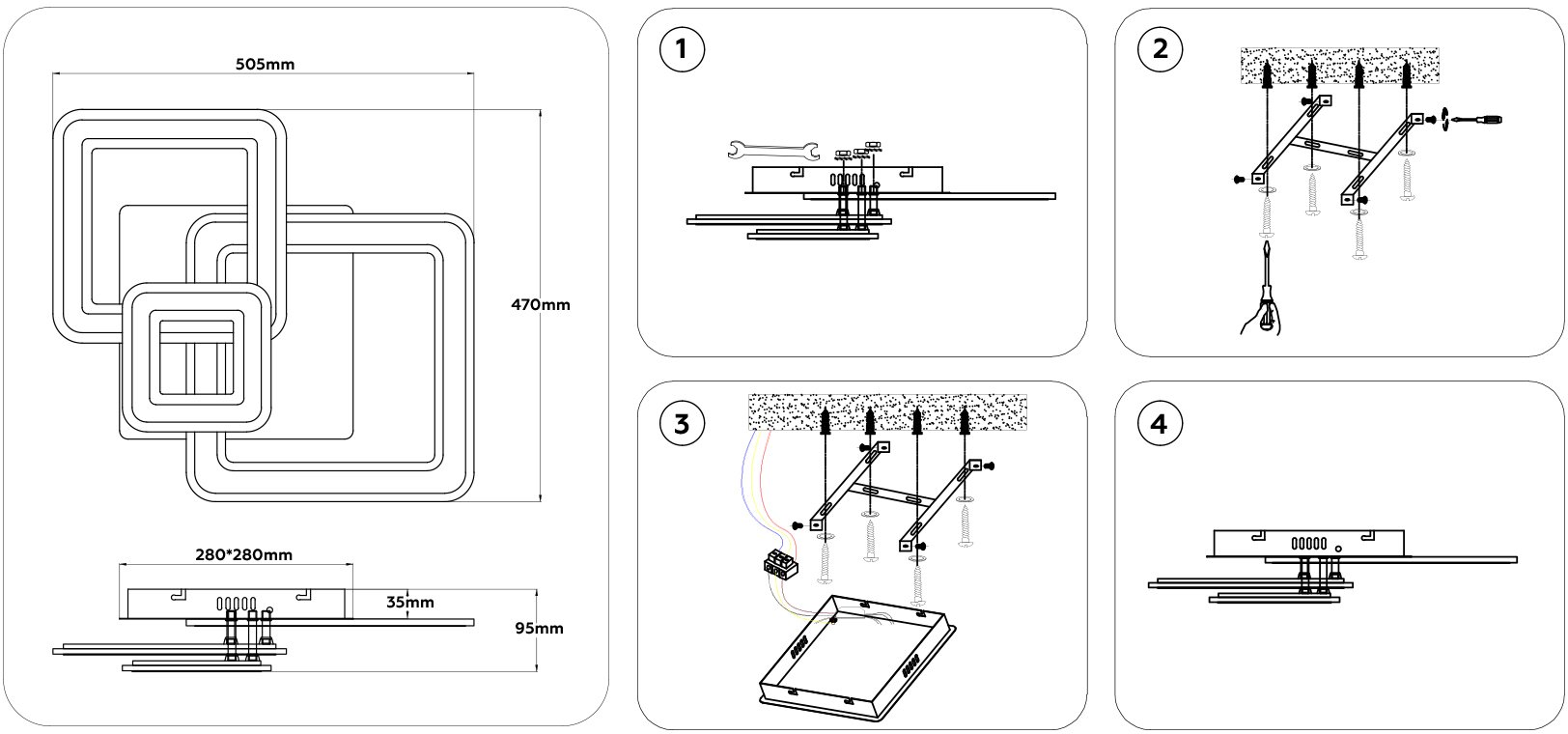 505mm

470mm

280*280mm

35mm

95mm

1

2

3

4