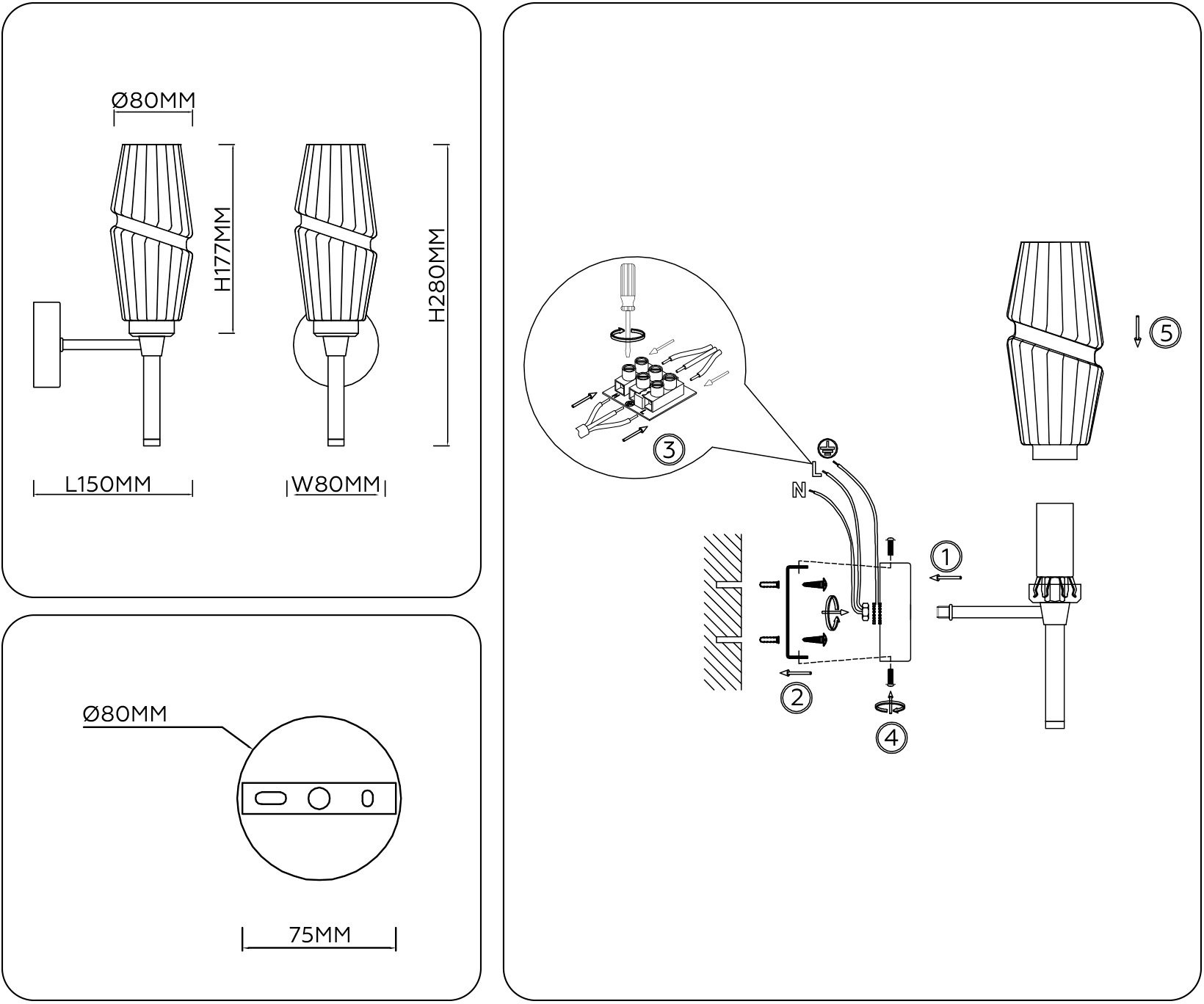 Ø80MM

H177MM

H280MM

L150MM

W80MM

Ø80MM

75MM

3

L

N

1

2

4

5