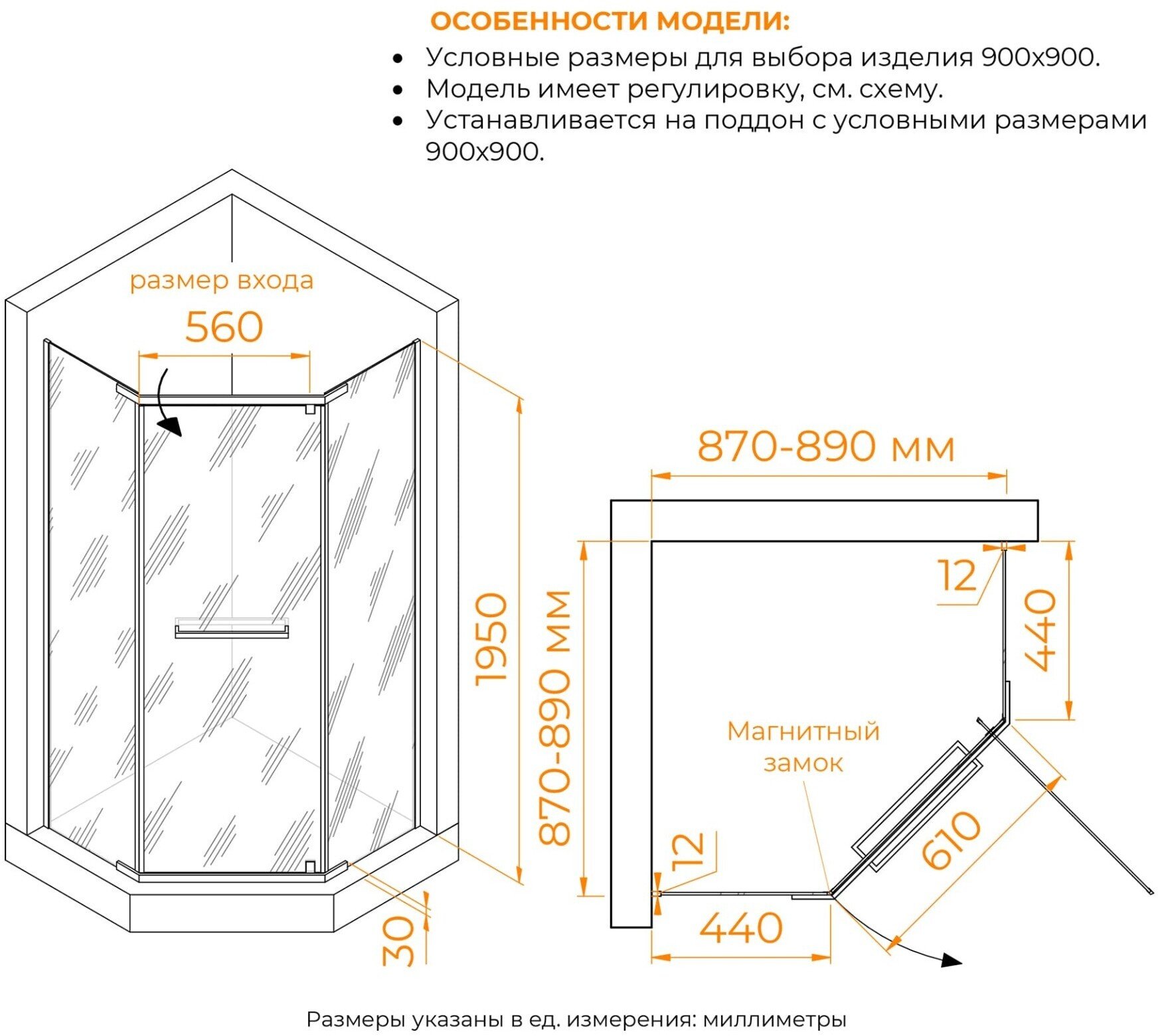 ОСОБЕННОСТИ МОДЕЛИ:

• Условные размеры для выбора изделия 900x900.
• Модель имеет регулировку, см. схему.
• Устанавливается на поддон с условными размерами 900x900.

размер входа

560

1950

30

870-890 мм

870-890 мм

12

440

Магнитный замок

12

610

440

Размеры указаны в ед. измерения: миллиметры