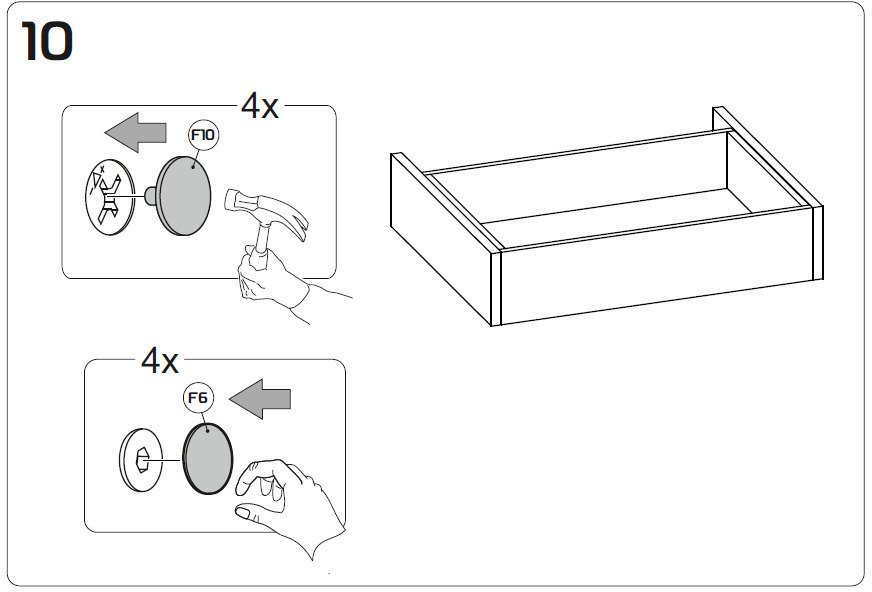 10

4x

F10

4x

F6